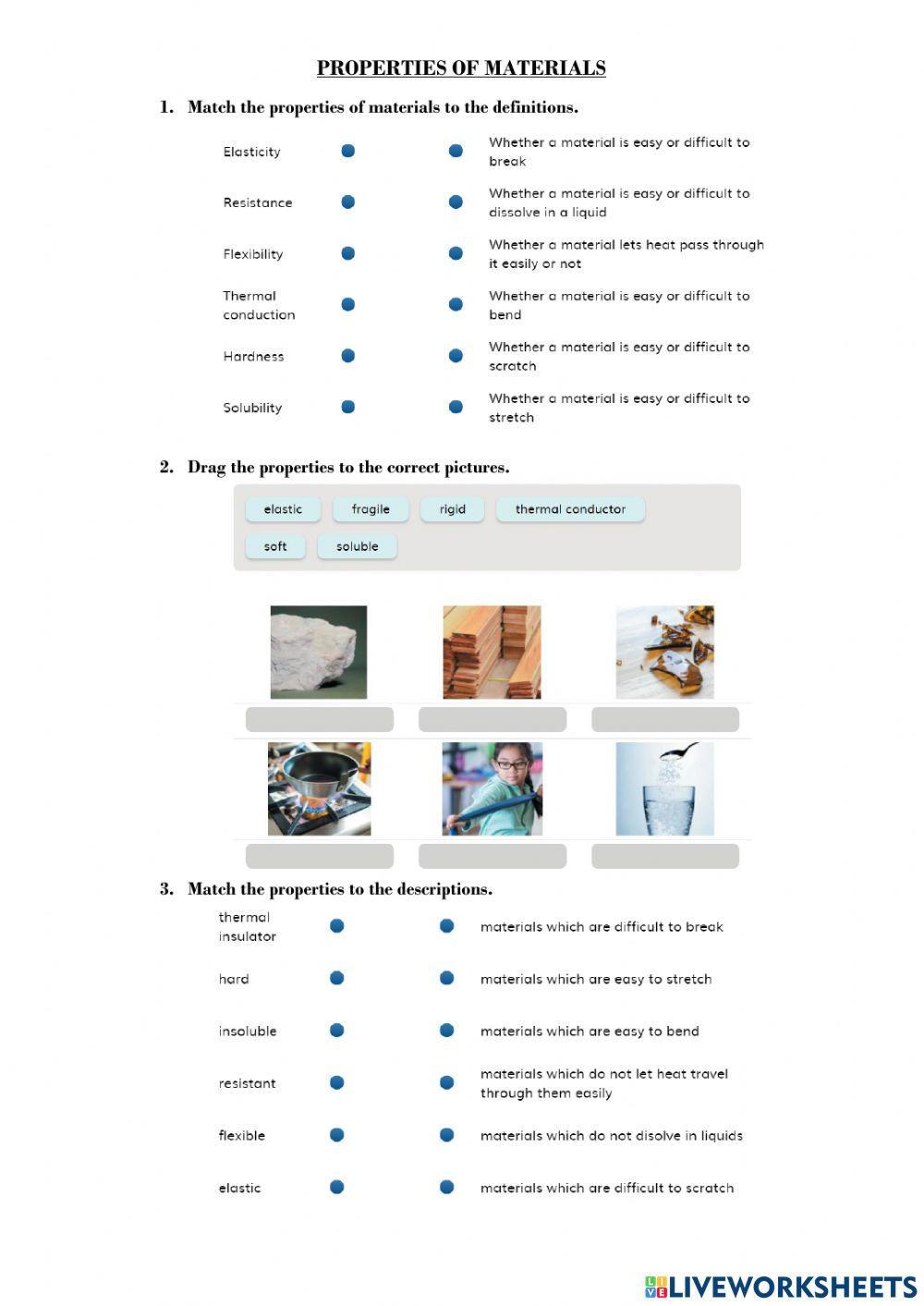 PROPERTIES OF MATERIALS

1. Match the properties of materials to the definitions.

Elasticity

Resistance

Flexibility

Thermal conduction

Hardness

Solubility

Whether a material is easy or difficult to break

Whether a material is easy or difficult to dissolve in a liquid

Whether a material lets heat pass through it easily or not

Whether a material is easy or difficult to bend

Whether a material is easy or difficult to scratch

Whether a material is easy or difficult to stretch

2. Drag the properties to the correct pictures.

elastic fragile rigid thermal conductor

soft soluble

3. Match the properties to the descriptions.

thermal insulator

hard

insoluble

resistant

flexible

elastic

materials which are difficult to break

materials which are easy to stretch

materials which are easy to bend

materials which do not let heat travel through them easily

materials which do not disolve in liquids

materials which are difficult to scratch

LIVEWORKSHEETS