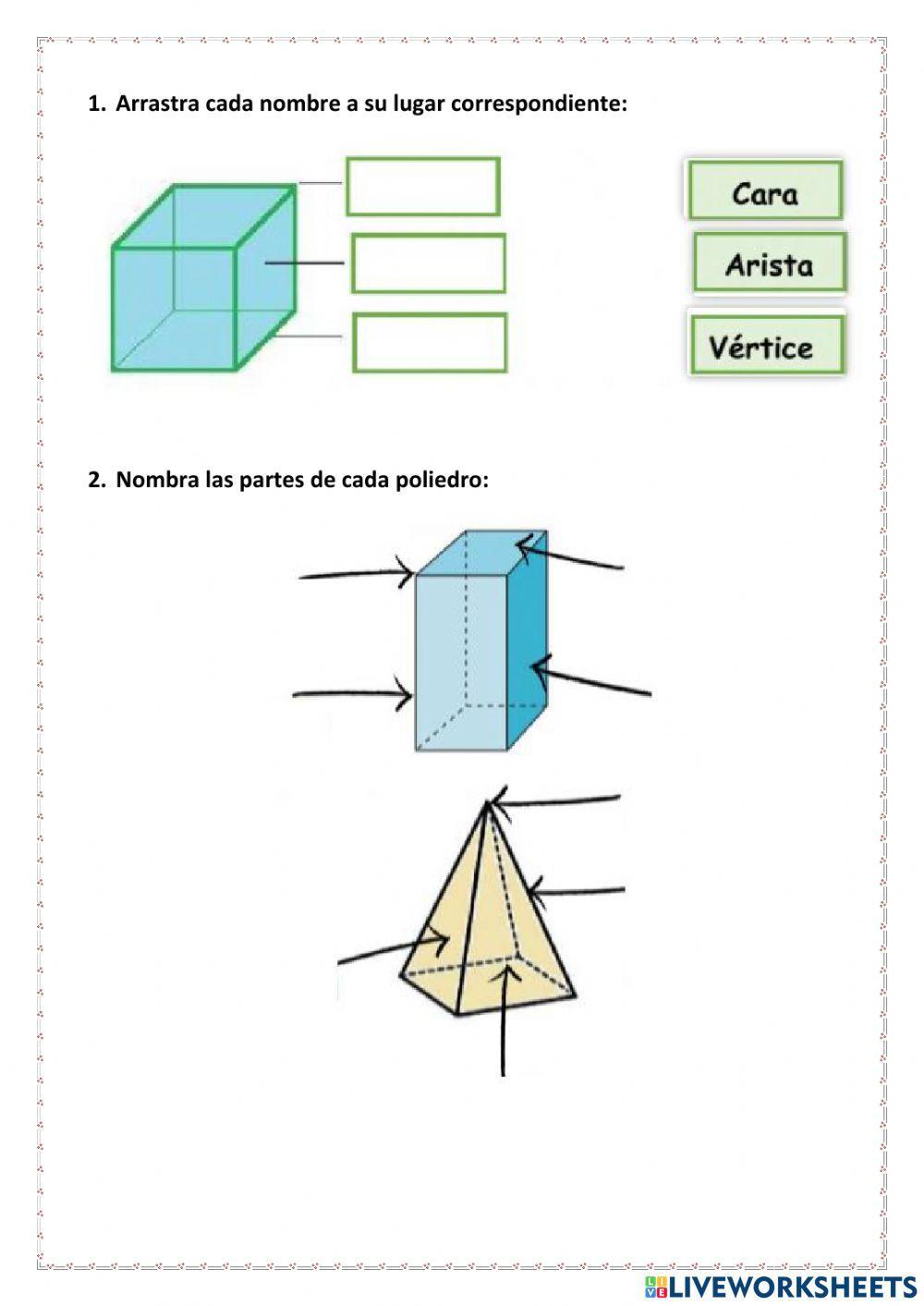 1. Arrastra cada nombre a su lugar correspondiente:

Cara

Arista

Vértice

2. Nombra las partes de cada poliedro:

LIVEWORKSHEETS