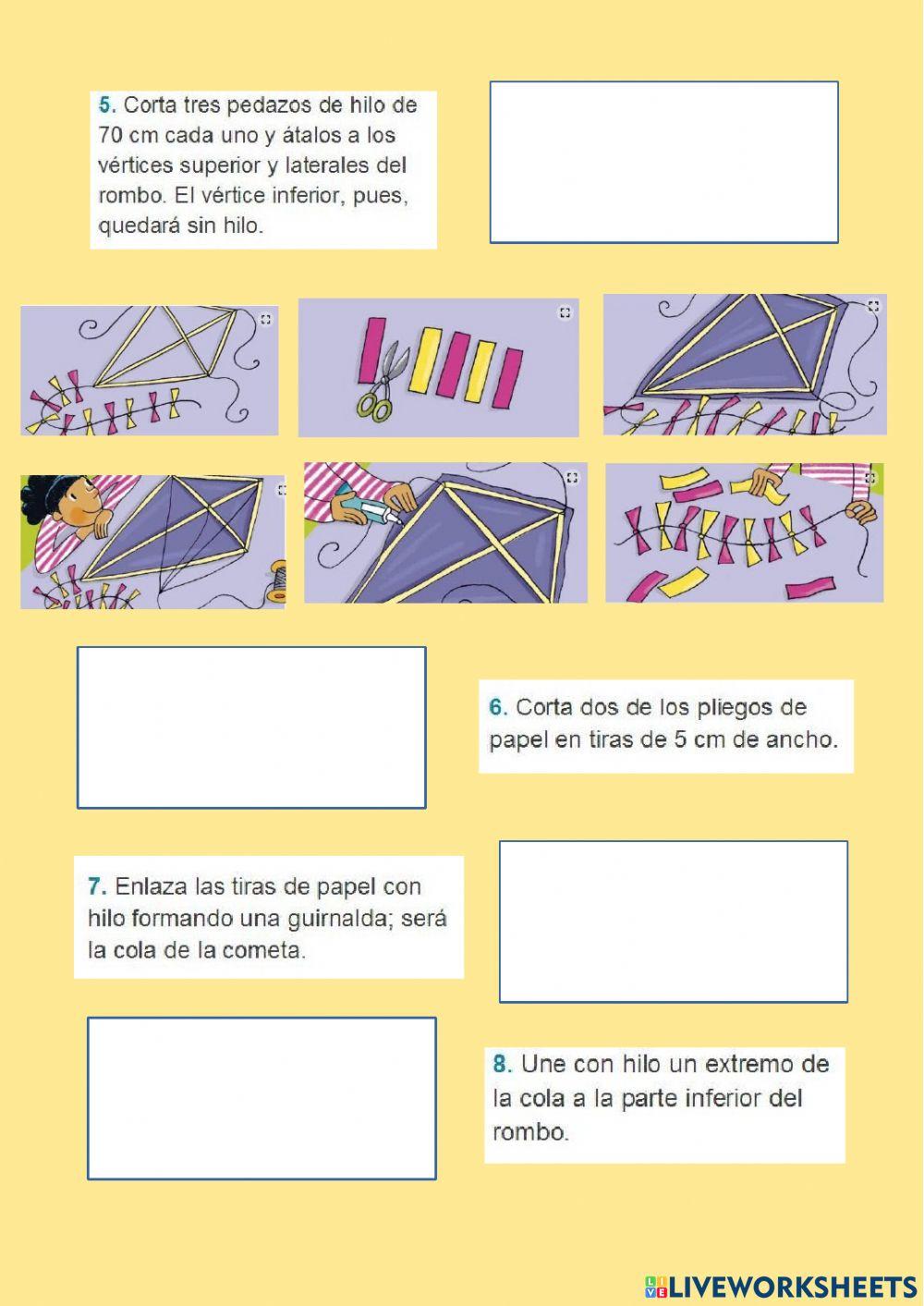 5. Corta tres pedazos de hilo de 70 cm cada uno y átalos a los vértices superior y laterales del rombo. El vértice inferior, pues, quedará sin hilo.

6. Corta dos de los pliegos de papel en tiras de 5 cm de ancho.

7. Enlaza las tiras de papel con hilo formando una guirnalda; será la cola de la cometa.

8. Une con hilo un extremo de la cola a la parte inferior del rombo.

LIVEWORKSHEETS