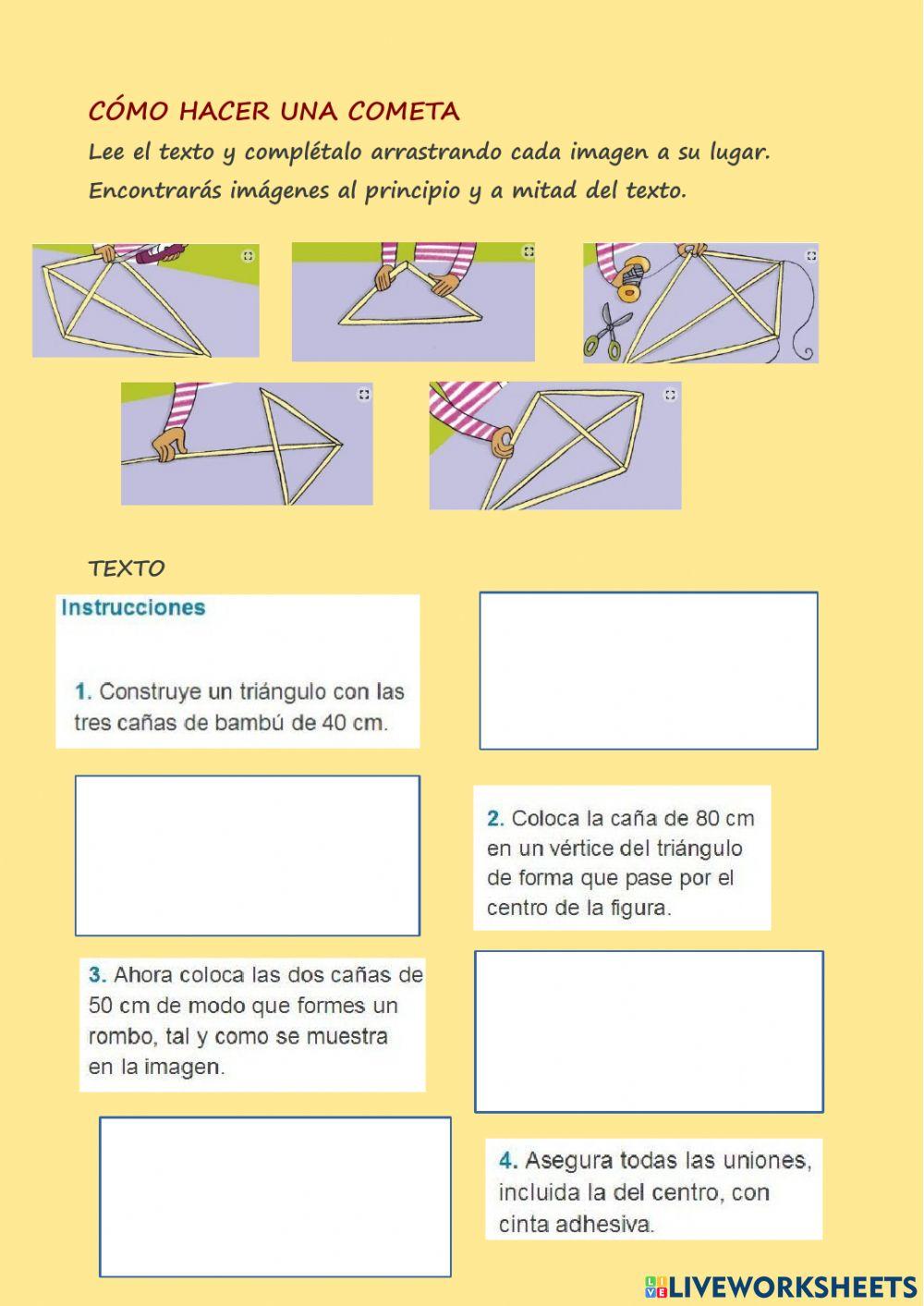 CÓMO HACER UNA COMETA

Lee el texto y complétalo arrastrando cada imagen a su lugar. Encontrarás imágenes al principio y a mitad del texto.

TEXTO

Instrucciones

1. Construye un triángulo con las tres cañas de bambú de 40 cm.

2. Coloca la caña de 80 cm en un vértice del triángulo de forma que pase por el centro de la figura.

3. Ahora coloca las dos cañas de 50 cm de modo que formes un rombo, tal y como se muestra en la imagen.

4. Asegura todas las uniones, incluida la del centro, con cinta adhesiva.

LIVEWORKSHEETS