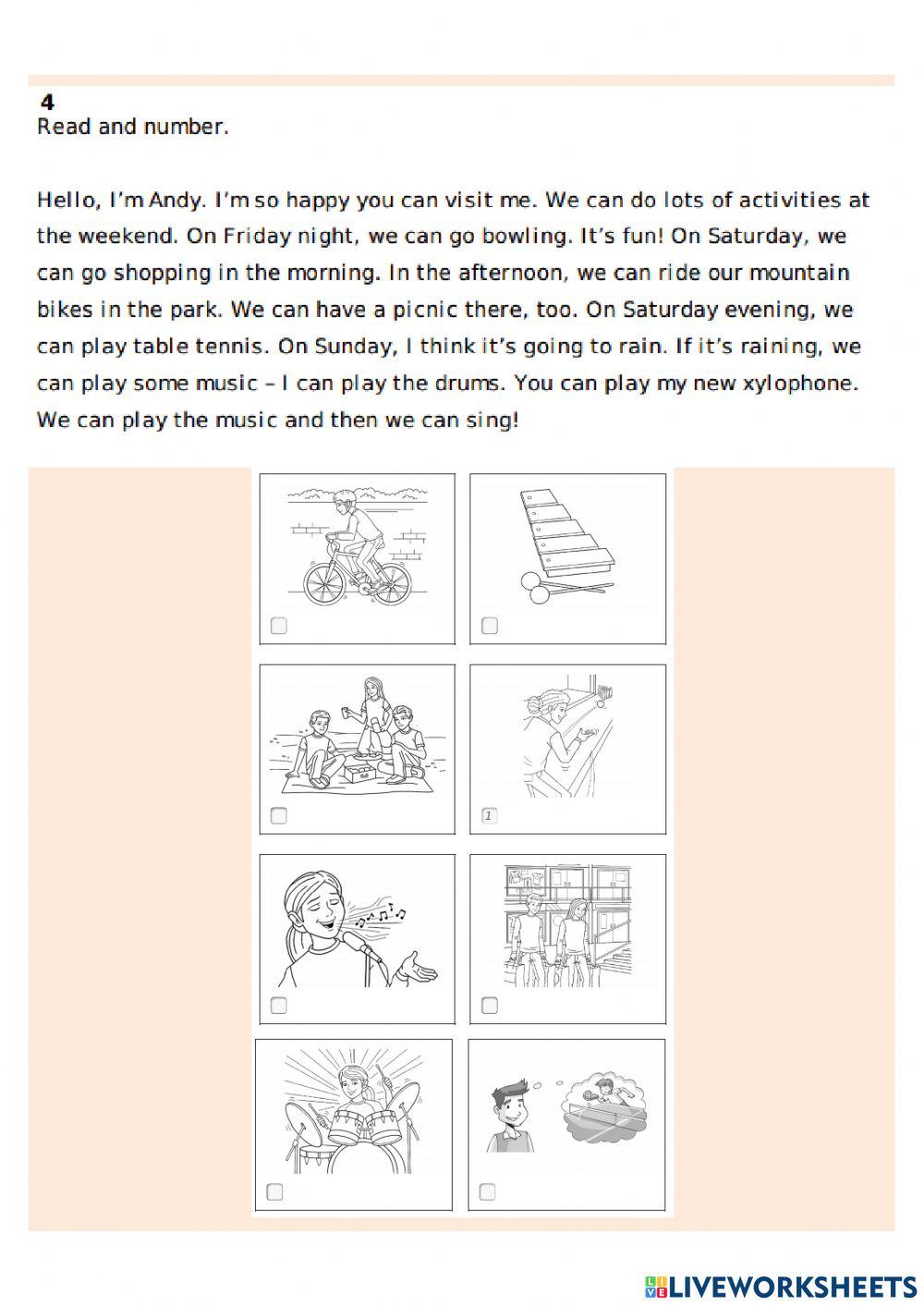 4
Read and number.

Hello, I'm Andy. I'm so happy you can visit me. We can do lots of activities at the weekend. On Friday night, we can go bowling. It's fun! On Saturday, we can go shopping in the morning. In the afternoon, we can ride our mountain bikes in the park. We can have a picnic there, too. On Saturday evening, we can play table tennis. On Sunday, I think it's going to rain. If it's raining, we can play some music – I can play the drums. You can play my new xylophone. We can play the music and then we can sing!

1

LIVEWORKSHEETS