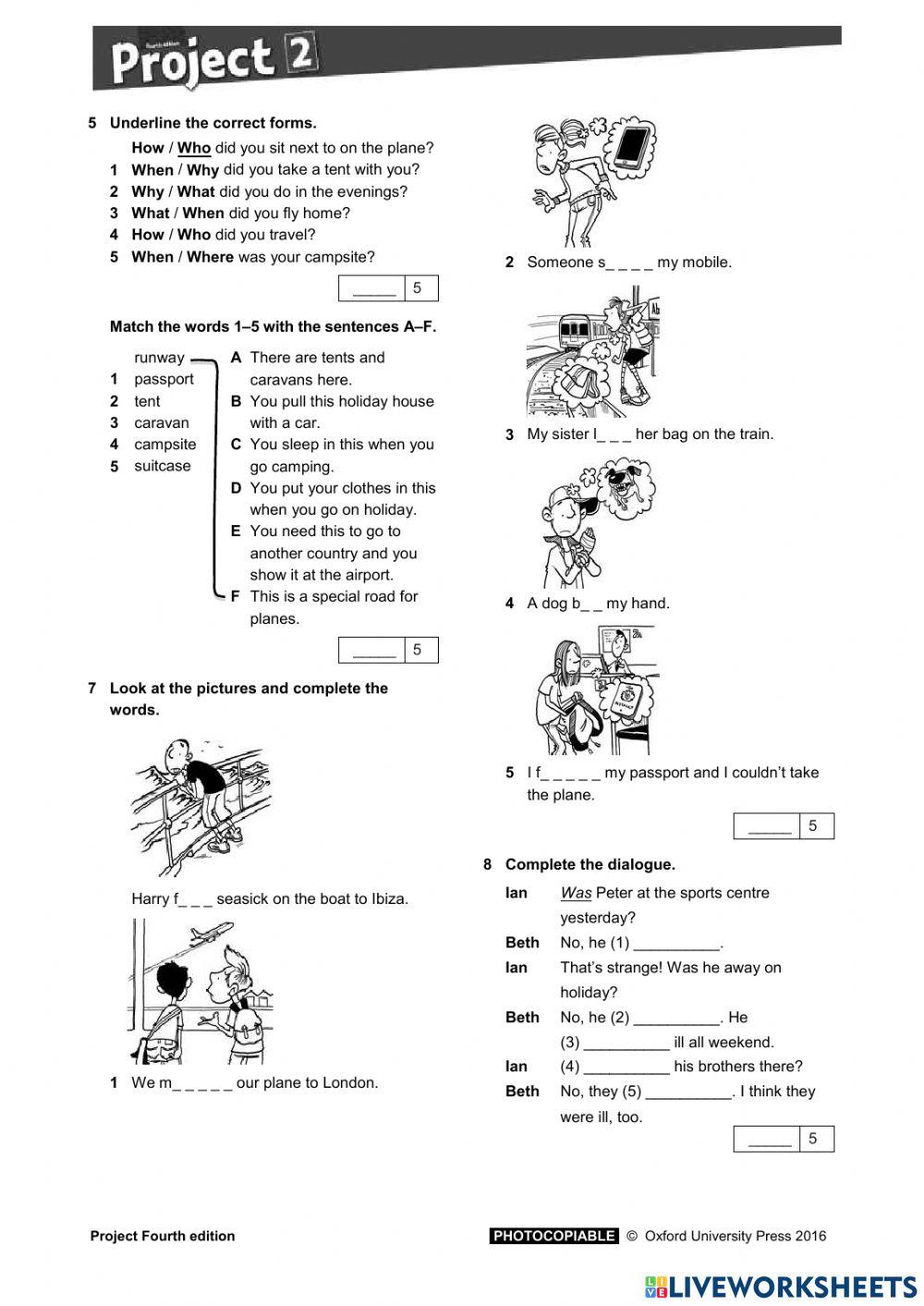 Fourth edition Project 2

5 Underline the correct forms.

How / Who did you sit next to on the plane?
1 When / Why did you take a tent with you?
2 Why / What did you do in the evenings?
3 What / When did you fly home?
4 How / Who did you travel?
5 When / Where was your campsite?

_____ 5

Match the words 1–5 with the sentences A–F.

runway
1 passport
2 tent
3 caravan
4 campsite
5 suitcase

A There are tents and caravans here.
B You pull this holiday house with a car.
C You sleep in this when you go camping.
D You put your clothes in this when you go on holiday.
E You need this to go to another country and you show it at the airport.
F This is a special road for planes.

_____ 5

7 Look at the pictures and complete the words.

Harry f_ _ _ seasick on the boat to Ibiza.

1 We m_ _ _ _ _ our plane to London.

2 Someone s_ _ _ _ my mobile.

3 My sister l_ _ _ her bag on the train.

4 A dog b_ _ my hand.

5 I f_ _ _ _ _ my passport and I couldn't take the plane.

_____ 5

8 Complete the dialogue.

Ian Was Peter at the sports centre yesterday?
Beth No, he (1) __________.
Ian That's strange! Was he away on holiday?
Beth No, he (2) __________. He (3) __________ ill all weekend.
Ian (4) __________ his brothers there?
Beth No, they (5) __________. I think they were ill, too.

_____ 5

Project Fourth edition

PHOTOCOPIABLE © Oxford University Press 2016

LIVEWORKSHEETS