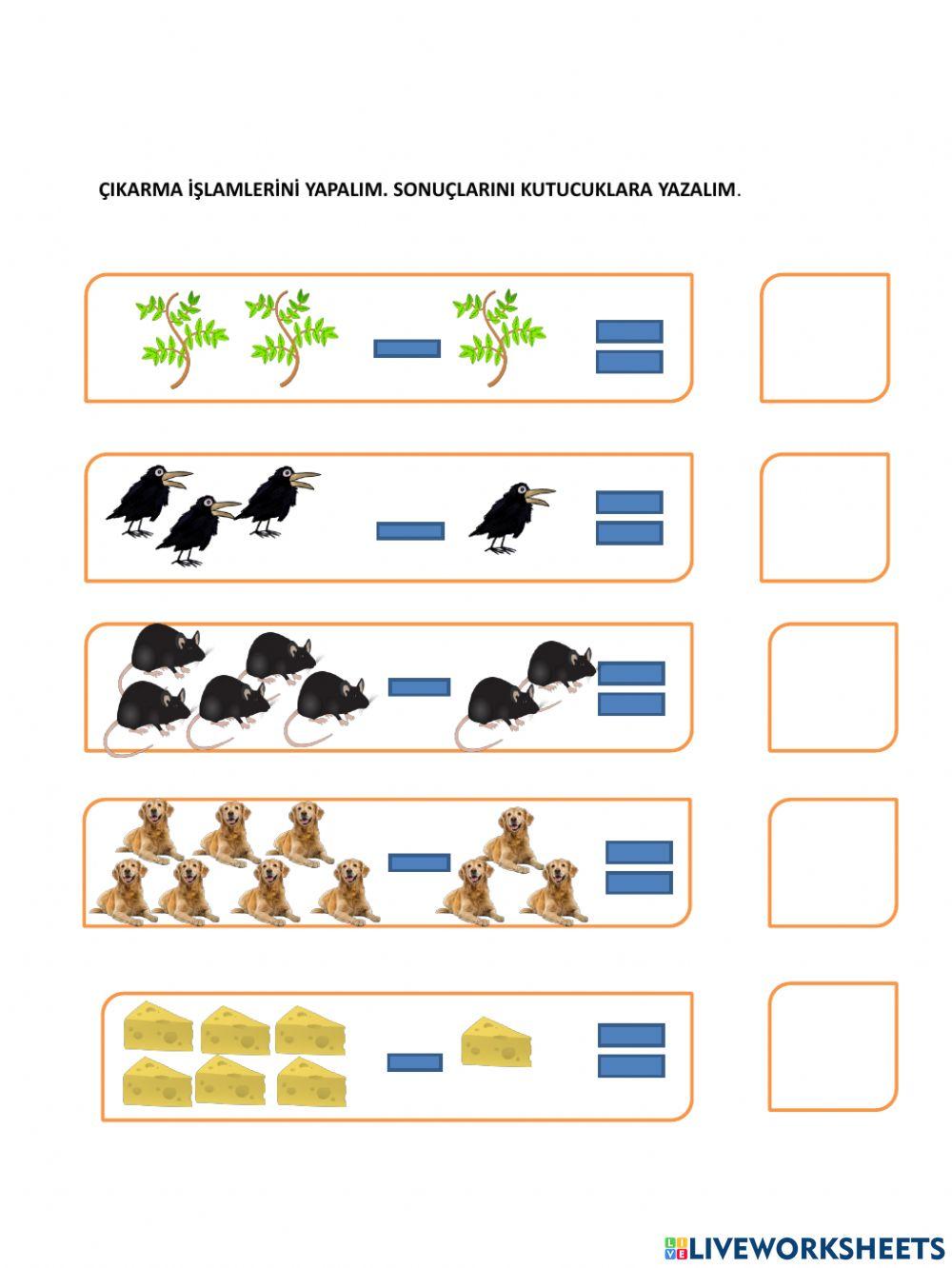 ÇIKARMA İŞLAMLERİNİ YAPALIM. SONUÇLARINI KUTUCUKLARA YAZALIM.

LIVEWORKSHEETS