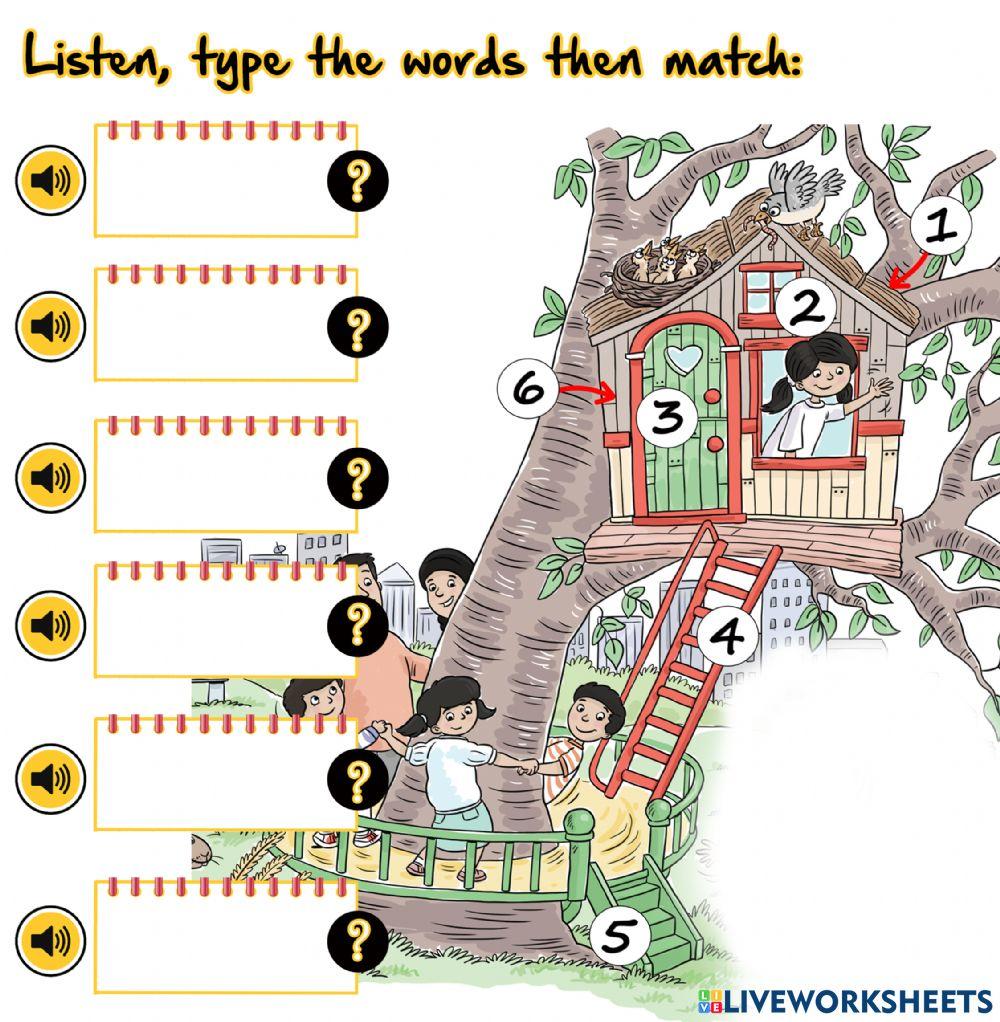 Listen, type the words then match:

?

?

?

?

?

?

1
2
6
3
4
5

LIVEWORKSHEETS