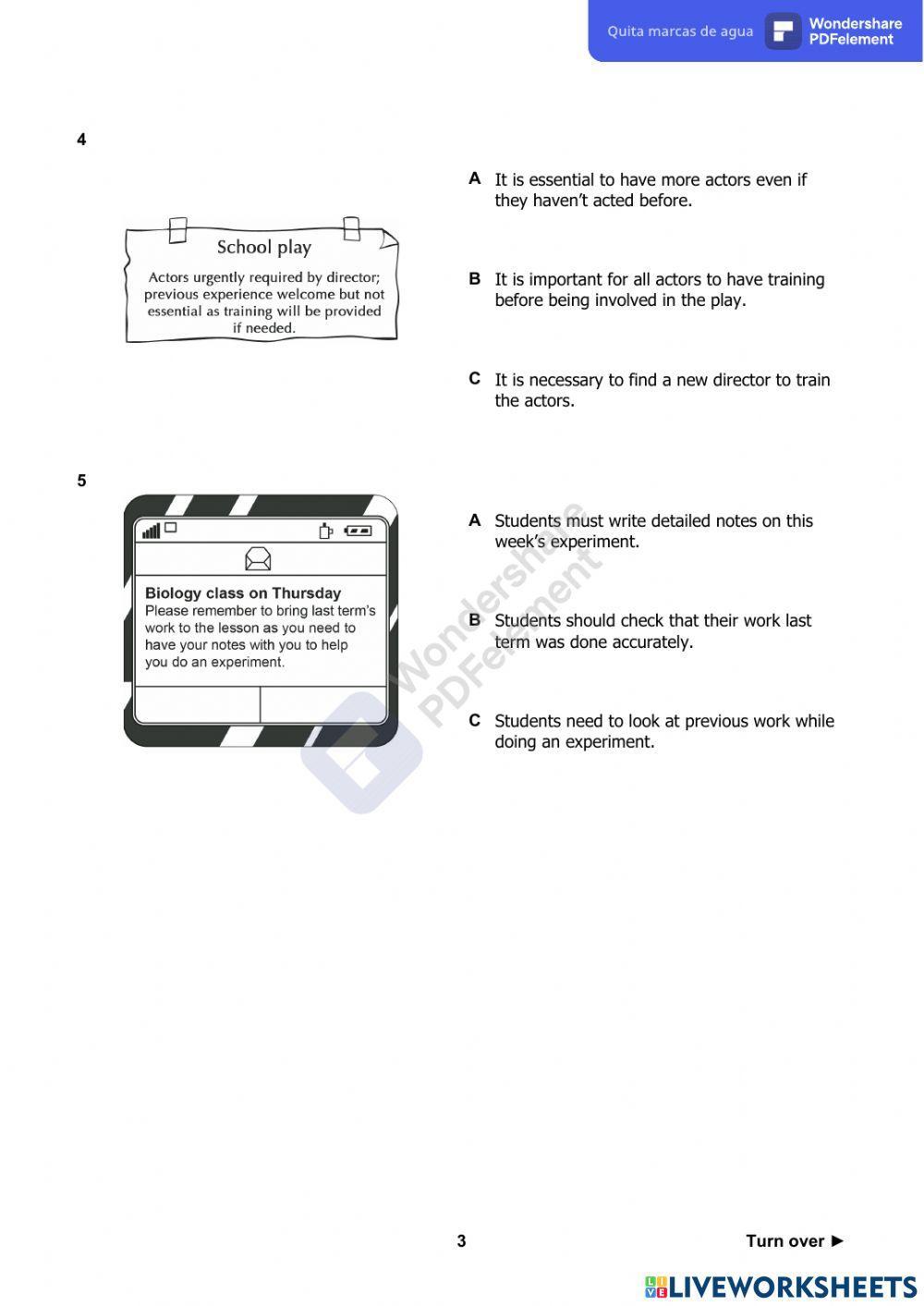 Quita marcas de agua Wondershare PDFelement

4

School play

Actors urgently required by director; previous experience welcome but not essential as training will be provided if needed.

A It is essential to have more actors even if they haven't acted before.

B It is important for all actors to have training before being involved in the play.

C It is necessary to find a new director to train the actors.

5

Biology class on Thursday
Please remember to bring last term's work to the lesson as you need to have your notes with you to help you do an experiment.

A Students must write detailed notes on this week's experiment.

B Students should check that their work last term was done accurately.

C Students need to look at previous work while doing an experiment.

Wondershare PDFelement

3

Turn over ►

LIVEWORKSHEETS