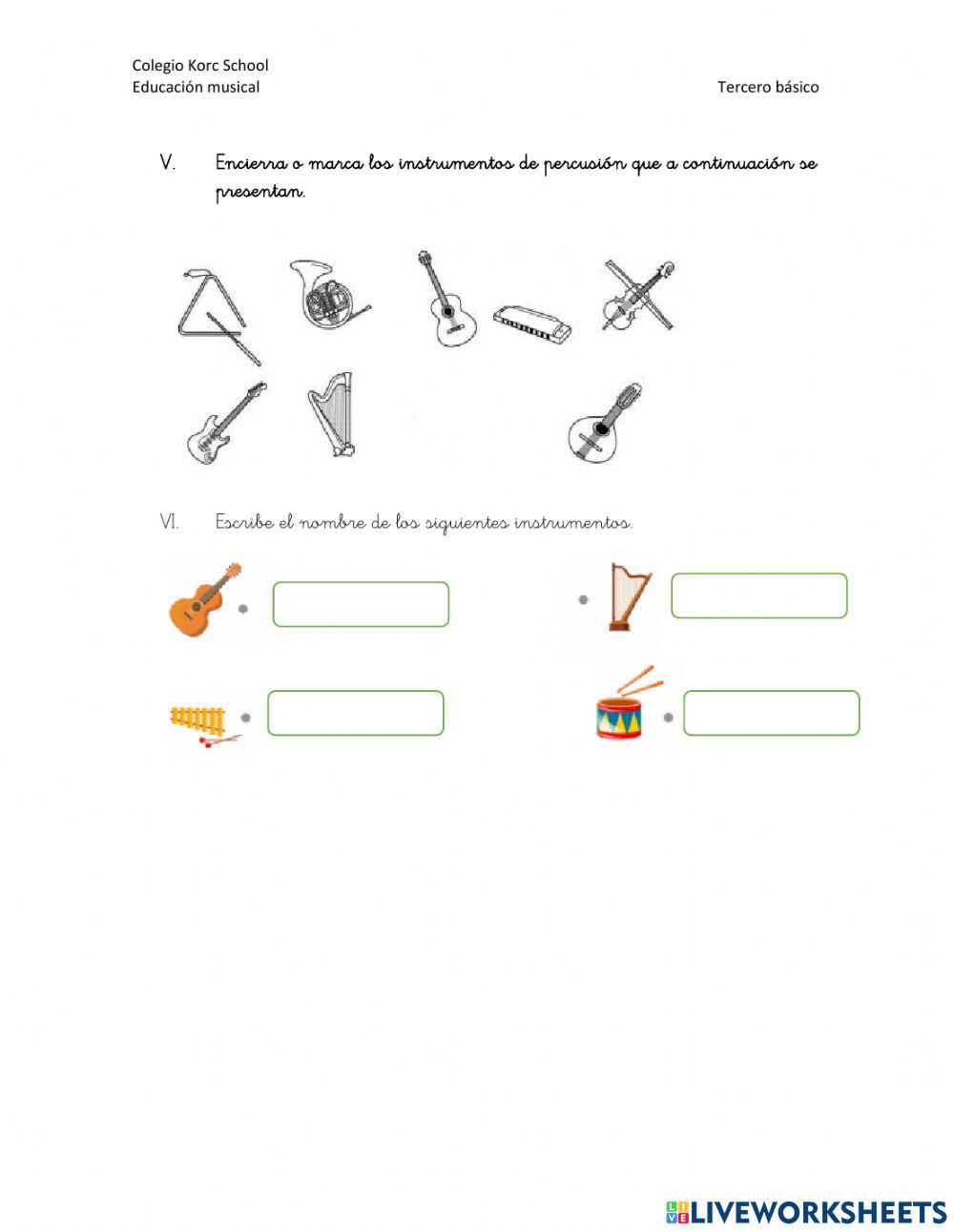 Colegio Korc School
Educación musical

Tercero básico

V. Encierra o marca los instrumentos de percusión que a continuación se presentan.

VI. Escribe el nombre de los siguientes instrumentos.

LIVEWORKSHEETS