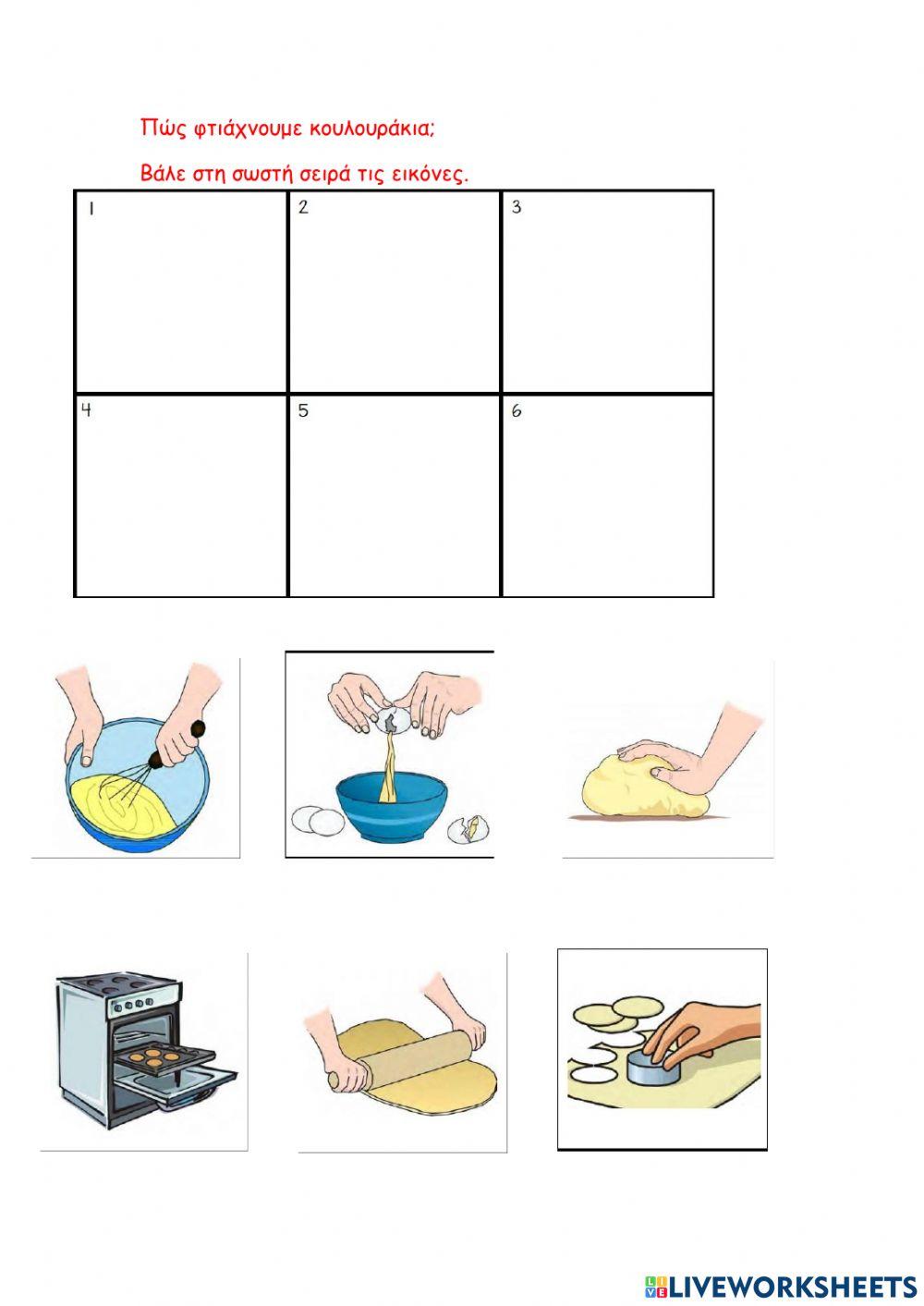 Πώς φτιάχνουμε κουλουράκια;

Βάλε στη σωστή σειρά τις εικόνες.

| 1 | 2 | 3 |
|---|---|---|
| 4 | 5 | 6 |

LIVEWORKSHEETS