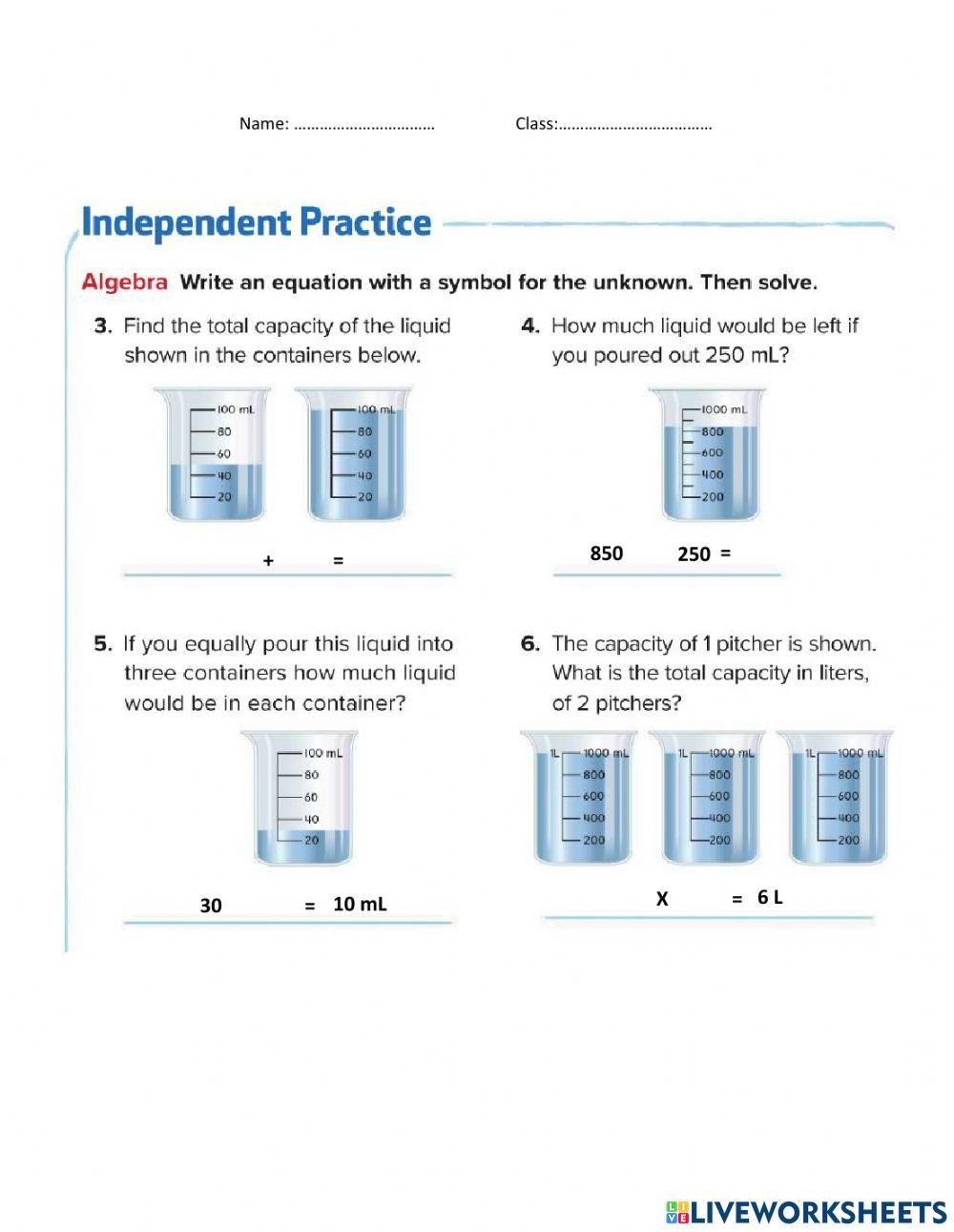 Name: ……………………………  Class:………………………………

Independent Practice

Algebra Write an equation with a symbol for the unknown. Then solve.

3. Find the total capacity of the liquid shown in the containers below.

100 mL
80
60
40
20

100 mL
80
60
40
20

+ =

4. How much liquid would be left if you poured out 250 mL?

1000 mL
800
600
400
200

850 250 =

5. If you equally pour this liquid into three containers how much liquid would be in each container?

100 mL
80
60
40
20

30 = 10 mL

6. The capacity of 1 pitcher is shown. What is the total capacity in liters, of 2 pitchers?

1L 1000 mL
800
600
400
200

1L 1000 mL
800
600
400
200

1L 1000 mL
800
600
400
200

X = 6 L

LIVEWORKSHEETS