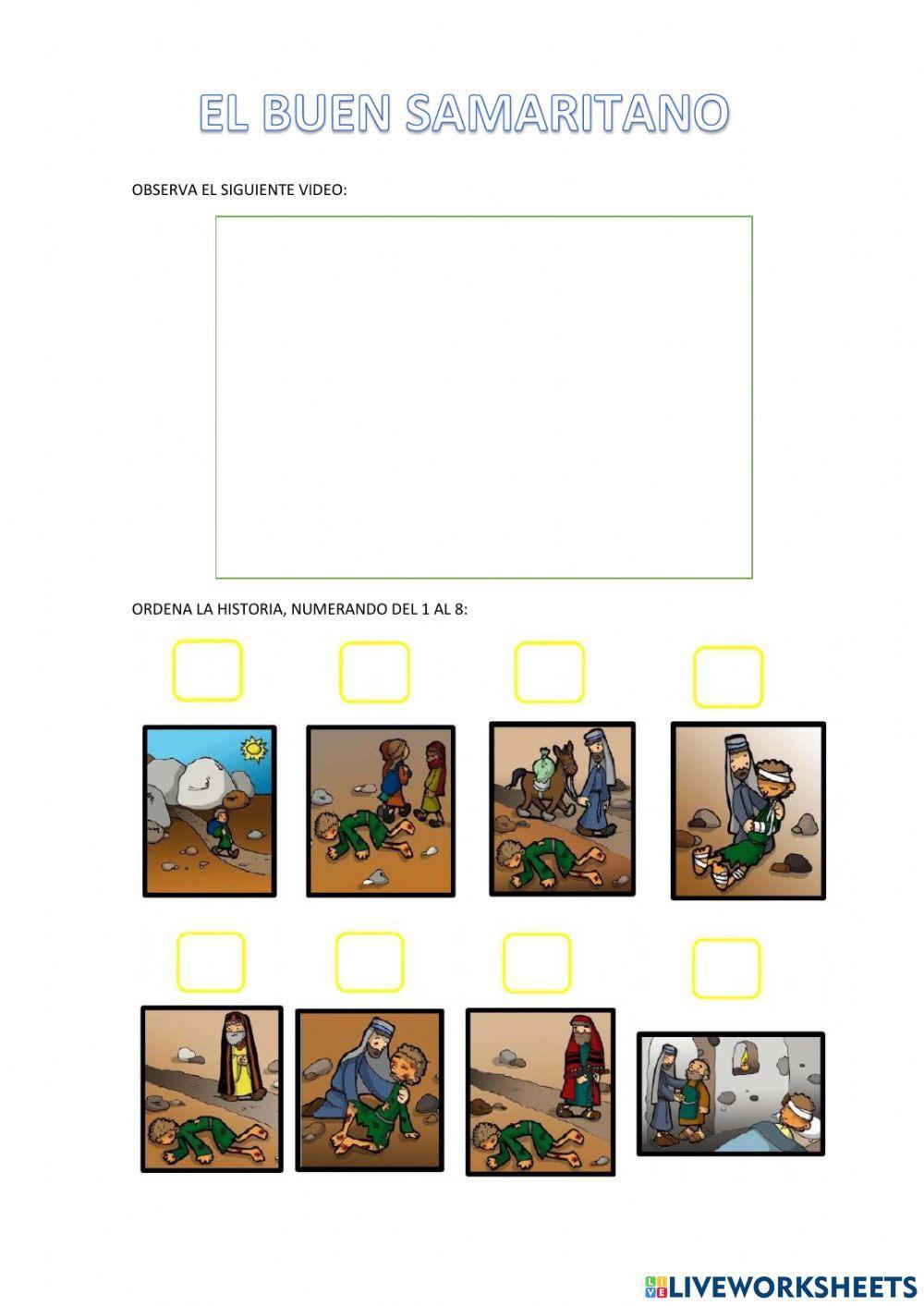 EL BUEN SAMARITANO

OBSERVA EL SIGUIENTE VIDEO:

ORDENA LA HISTORIA, NUMERANDO DEL 1 AL 8:

LIVEWORKSHEETS