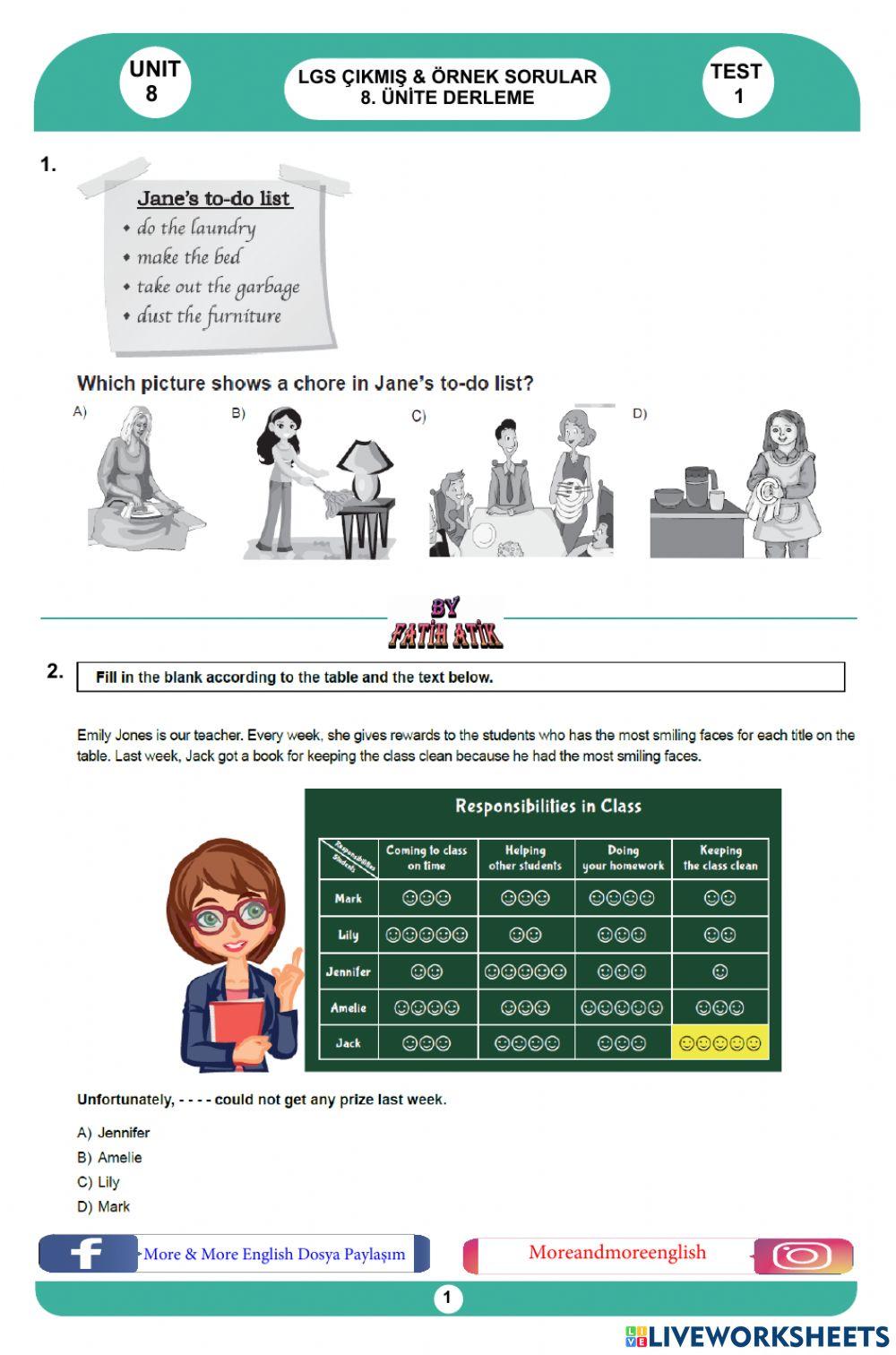 UNIT 8

LGS ÇIKMIŞ & ÖRNEK SORULAR
8. ÜNİTE DERLEME

TEST 1

1.

Jane's to-do list
• do the laundry
• make the bed
• take out the garbage
• dust the furniture

Which picture shows a chore in Jane's to-do list?

A)
B)
C)
D)

BY FATİH ATİK

2. Fill in the blank according to the table and the text below.

Emily Jones is our teacher. Every week, she gives rewards to the students who has the most smiling faces for each title on the table. Last week, Jack got a book for keeping the class clean because he had the most smiling faces.

Responsibilities in Class

| Responsibilities / Students | Coming to class on time | Helping other students | Doing your homework | Keeping the class clean |
|---|---|---|---|---|
| Mark | ☺☺☺ | ☺☺☺ | ☺☺☺☺ | ☺☺ |
| Lily | ☺☺☺☺☺ | ☺☺ | ☺☺☺ | ☺☺ |
| Jennifer | ☺☺ | ☺☺☺☺☺ | ☺☺☺ | ☺ |
| Amelie | ☺☺☺☺ | ☺☺☺ | ☺☺☺☺☺ | ☺☺☺ |
| Jack | ☺☺☺ | ☺☺☺☺ | ☺☺☺ | ☺☺☺☺☺ |

Unfortunately, - - - - could not get any prize last week.

A) Jennifer
B) Amelie
C) Lily
D) Mark

More & More English Dosya Paylaşım

Moreandmoreenglish

1

LIVEWORKSHEETS