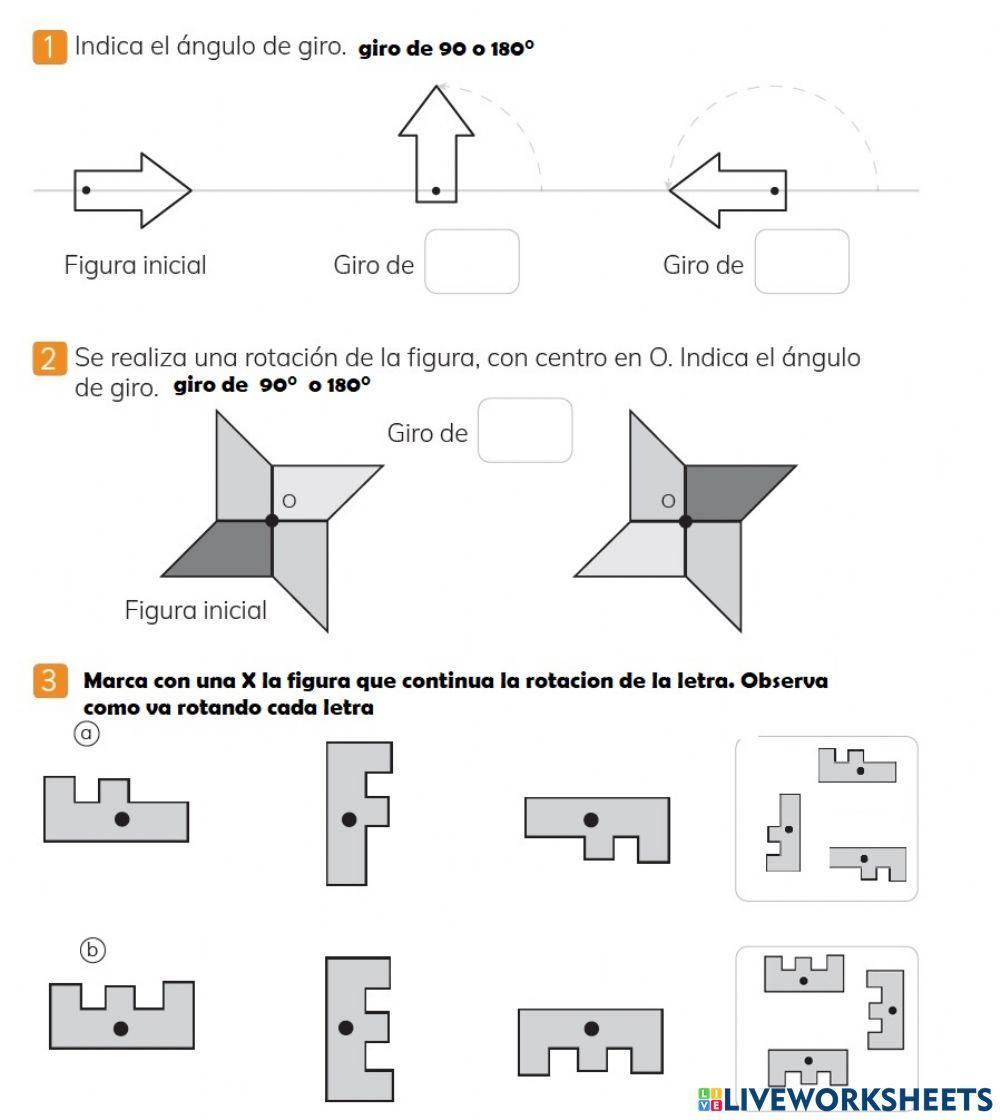 1 Indica el ángulo de giro. giro de 90 o 180°

Figura inicial

Giro de

Giro de

2 Se realiza una rotación de la figura, con centro en O. Indica el ángulo de giro. giro de 90° o 180°

Giro de

O

O

Figura inicial

3 Marca con una X la figura que continua la rotacion de la letra. Observa como va rotando cada letra

a

b

LIVEWORKSHEETS