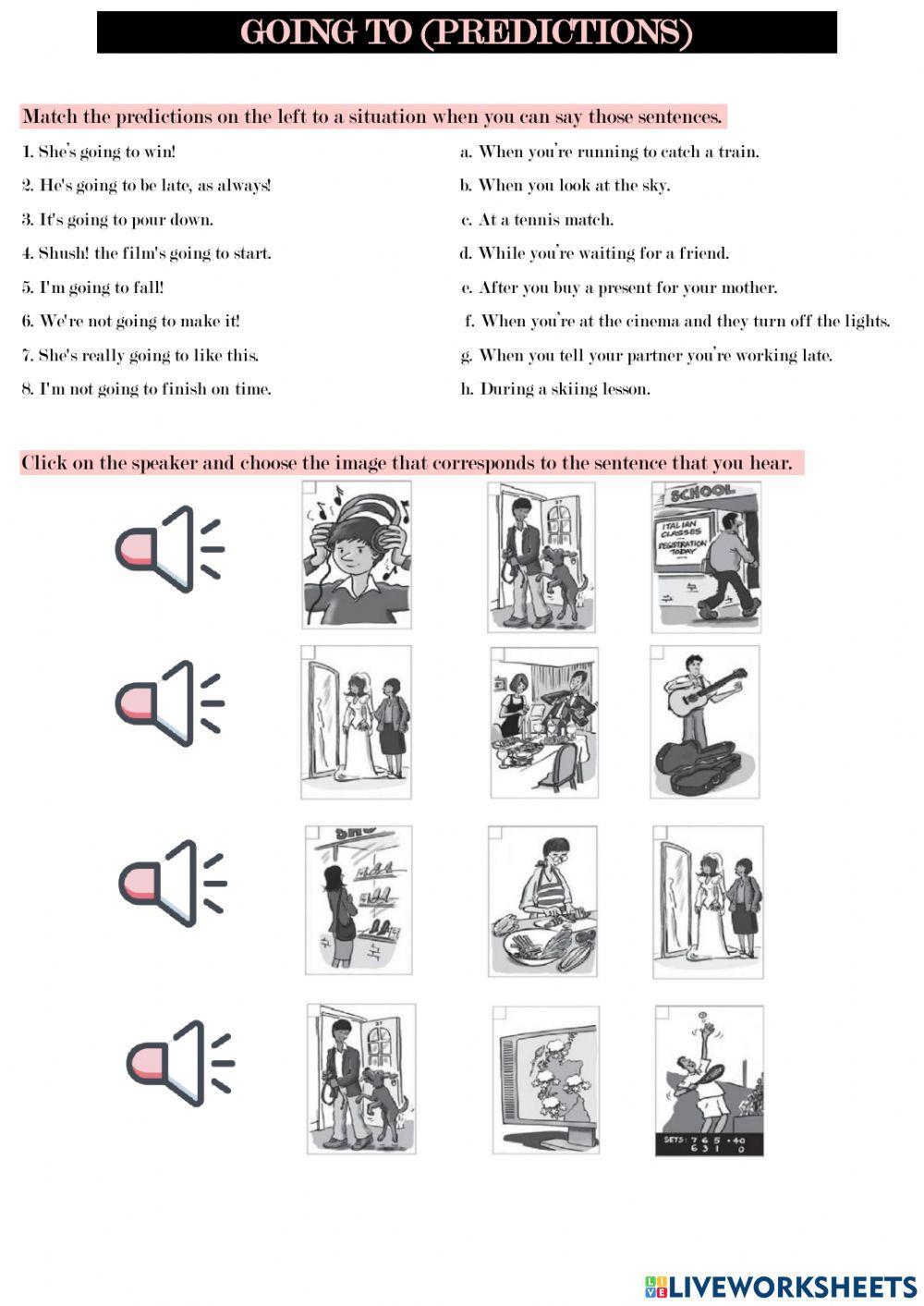 GOING TO (PREDICTIONS)

Match the predictions on the left to a situation when you can say those sentences.

1. She's going to win!
2. He's going to be late, as always!
3. It's going to pour down.
4. Shush! the film's going to start.
5. I'm going to fall!
6. We're not going to make it!
7. She's really going to like this.
8. I'm not going to finish on time.

a. When you're running to catch a train.
b. When you look at the sky.
c. At a tennis match.
d. While you're waiting for a friend.
e. After you buy a present for your mother.
f. When you're at the cinema and they turn off the lights.
g. When you tell your partner you're working late.
h. During a skiing lesson.

Click on the speaker and choose the image that corresponds to the sentence that you hear.

SCHOOL
ITALIAN CLASSES REGISTRATION TODAY

SETS: 7 6 5 ·40
6 3 1 0

LIVEWORKSHEETS