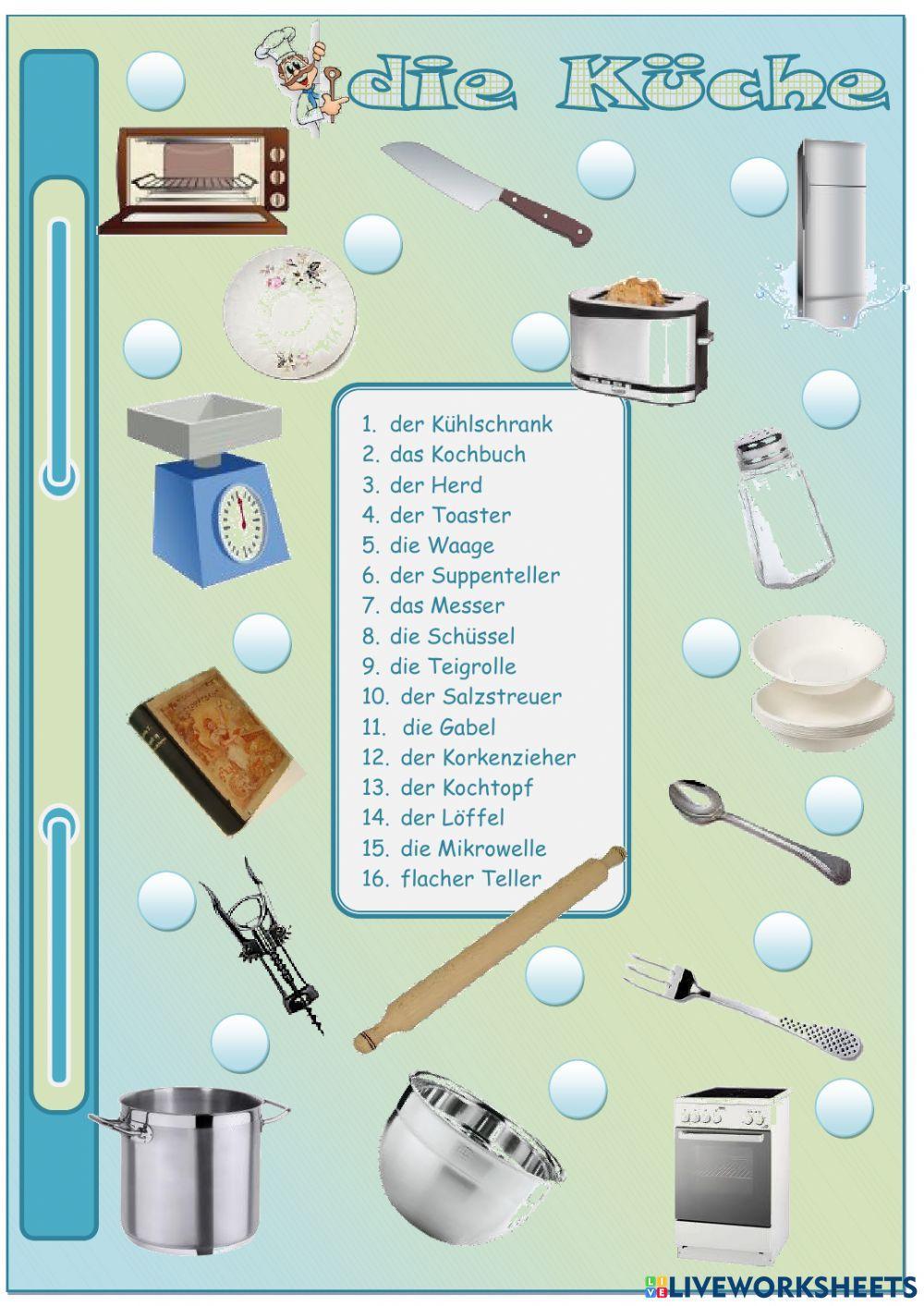 die Küche

1. der Kühlschrank
2. das Kochbuch
3. der Herd
4. der Toaster
5. die Waage
6. der Suppenteller
7. das Messer
8. die Schüssel
9. die Teigrolle
10. der Salzstreuer
11. die Gabel
12. der Korkenzieher
13. der Kochtopf
14. der Löffel
15. die Mikrowelle
16. flacher Teller

LIVEWORKSHEETS