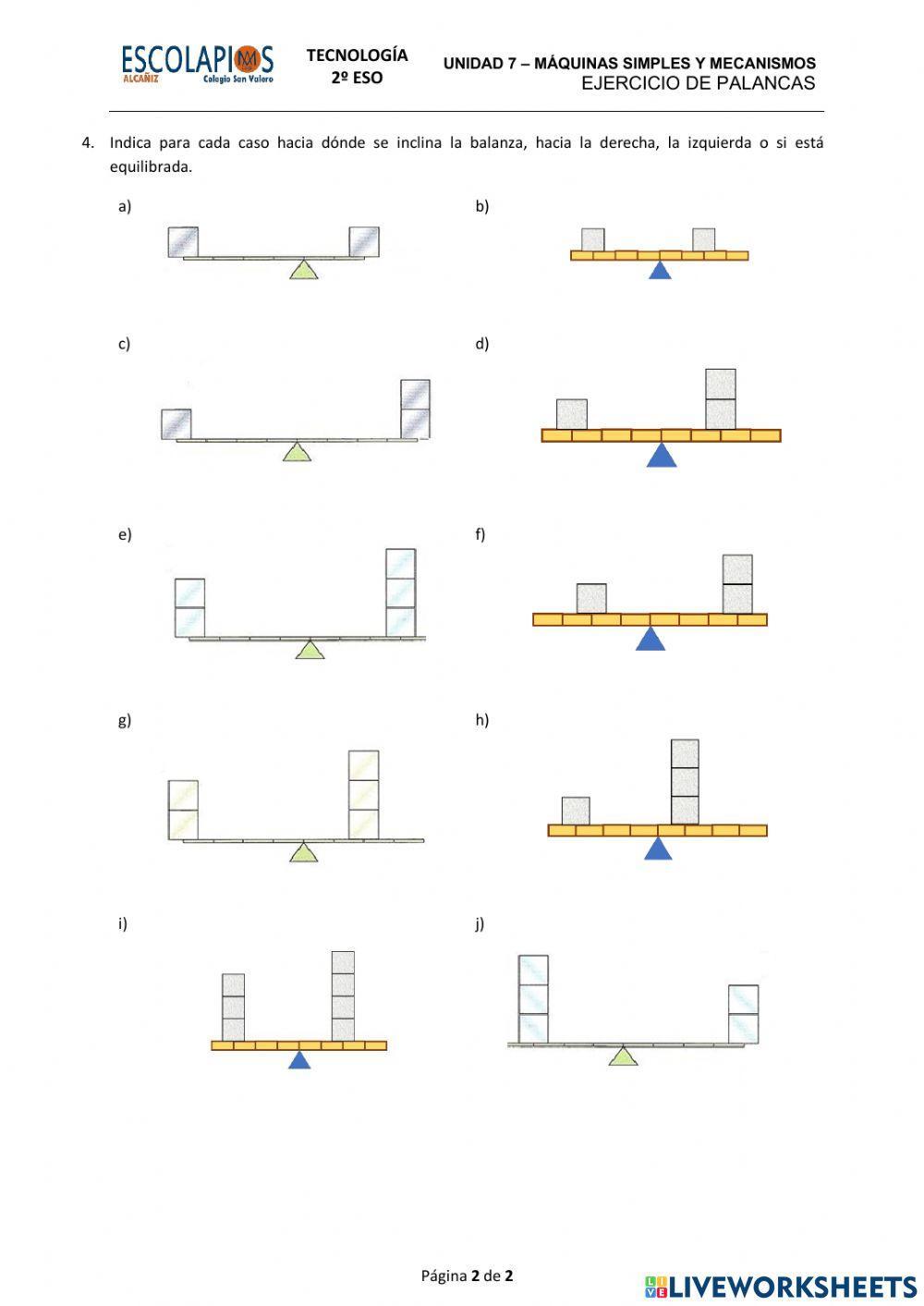 ESCOLAPIOS
ALCAÑIZ Colegio San Valero

TECNOLOGÍA
2º ESO

UNIDAD 7 – MÁQUINAS SIMPLES Y MECANISMOS
EJERCICIO DE PALANCAS

4. Indica para cada caso hacia dónde se inclina la balanza, hacia la derecha, la izquierda o si está equilibrada.

a)

b)

c)

d)

e)

f)

g)

h)

i)

j)

Página 2 de 2

LIVEWORKSHEETS