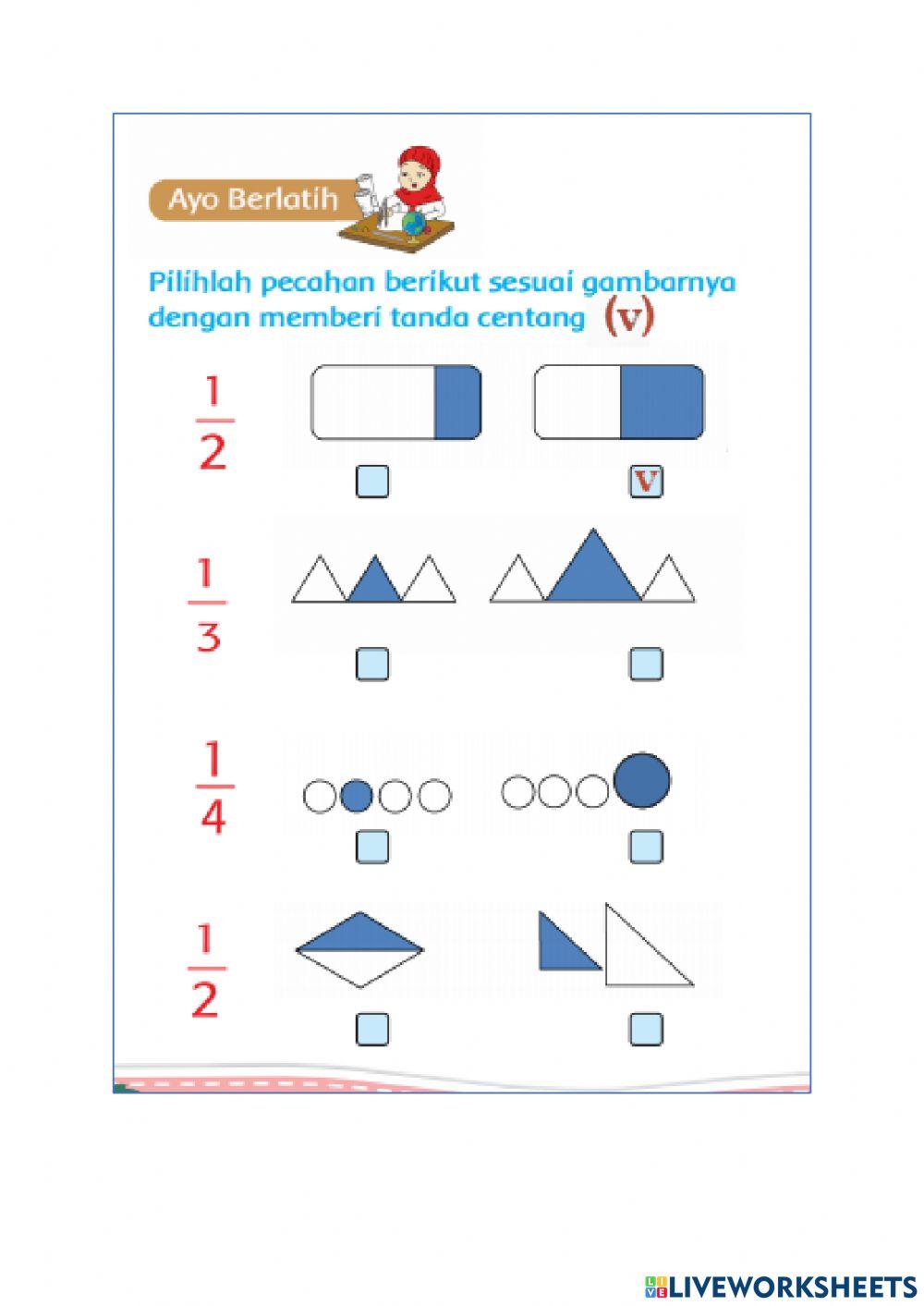 Ayo Berlatih

Pilihlah pecahan berikut sesuai gambarnya dengan memberi tanda centang (v)

$\frac{1}{2}$

v

$\frac{1}{3}$

$\frac{1}{4}$

$\frac{1}{2}$

LIVEWORKSHEETS