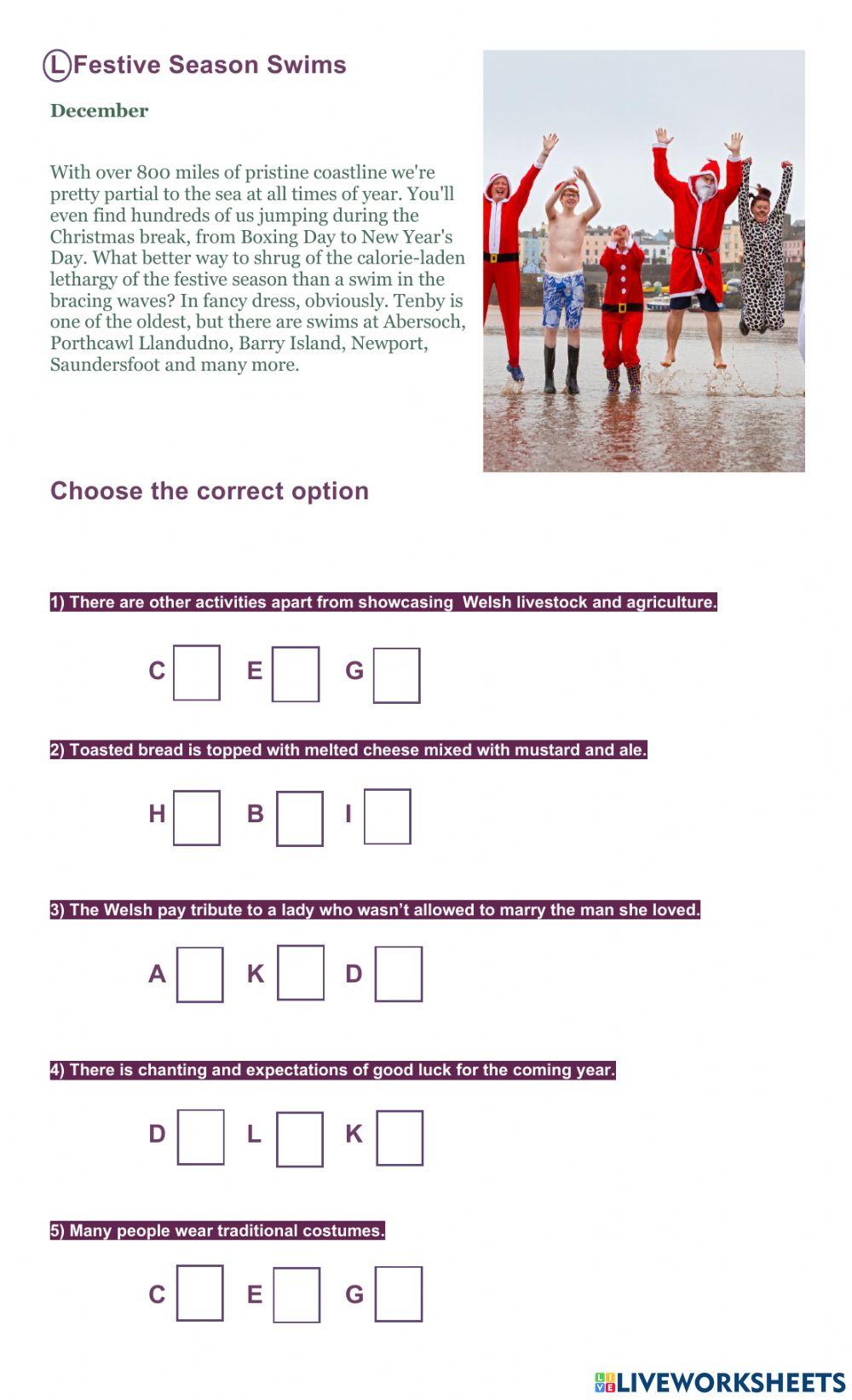 Ⓛ Festive Season Swims

December

With over 800 miles of pristine coastline we're pretty partial to the sea at all times of year. You'll even find hundreds of us jumping during the Christmas break, from Boxing Day to New Year's Day. What better way to shrug of the calorie-laden lethargy of the festive season than a swim in the bracing waves? In fancy dress, obviously. Tenby is one of the oldest, but there are swims at Abersoch, Porthcawl Llandudno, Barry Island, Newport, Saundersfoot and many more.

Choose the correct option

1) There are other activities apart from showcasing Welsh livestock and agriculture.

C E G

2) Toasted bread is topped with melted cheese mixed with mustard and ale.

H B I

3) The Welsh pay tribute to a lady who wasn't allowed to marry the man she loved.

A K D

4) There is chanting and expectations of good luck for the coming year.

D L K

5) Many people wear traditional costumes.

C E G

LIVEWORKSHEETS