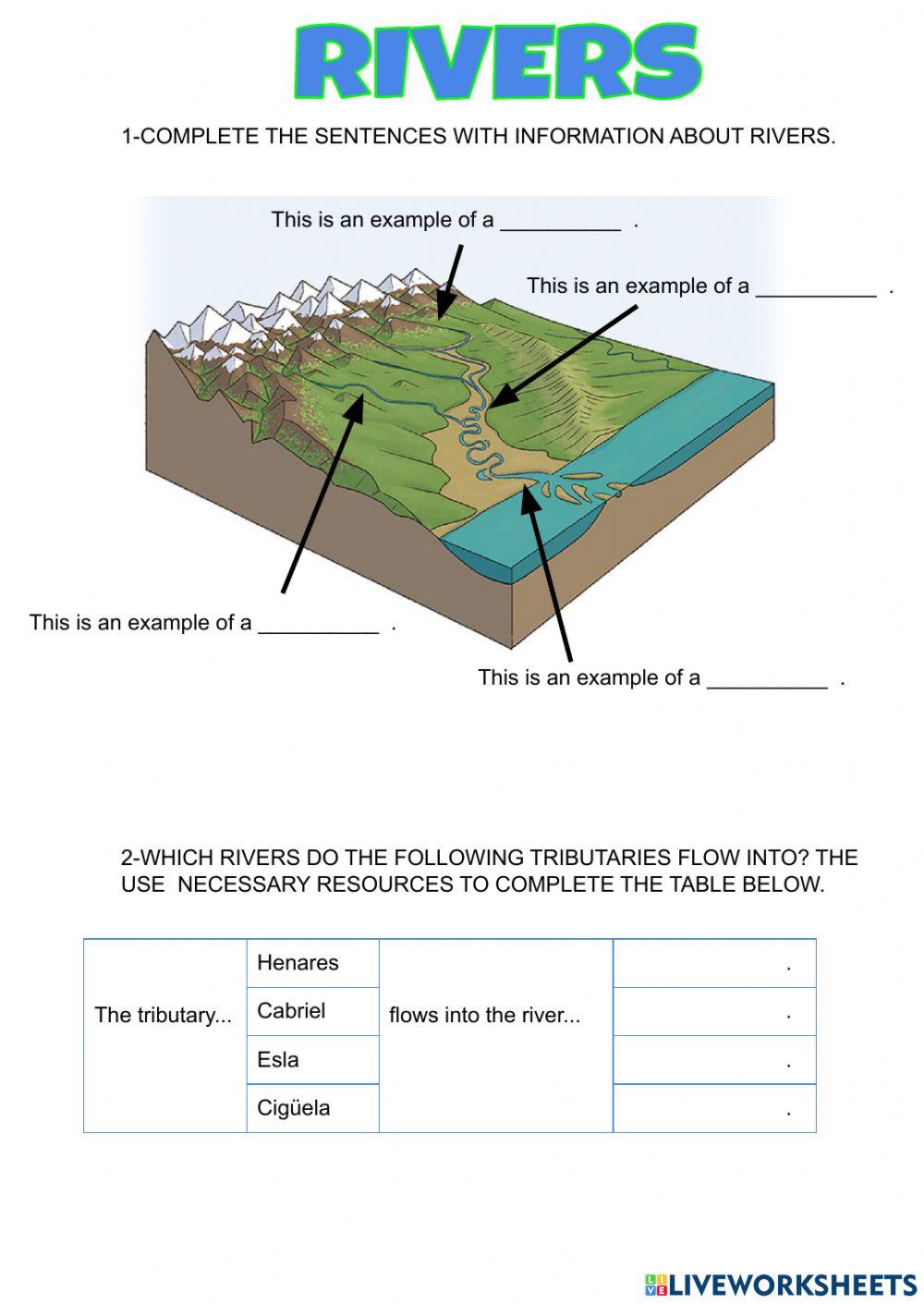 RIVERS

1-COMPLETE THE SENTENCES WITH INFORMATION ABOUT RIVERS.

This is an example of a __________ .

This is an example of a __________ .

This is an example of a __________ .

This is an example of a __________ .

2-WHICH RIVERS DO THE FOLLOWING TRIBUTARIES FLOW INTO? THE USE NECESSARY RESOURCES TO COMPLETE THE TABLE BELOW.

| The tributary... | Henares | flows into the river... | . |
|---|---|---|---|
| | Cabriel | | . |
| | Esla | | . |
| | Cigüela | | . |

LIVEWORKSHEETS