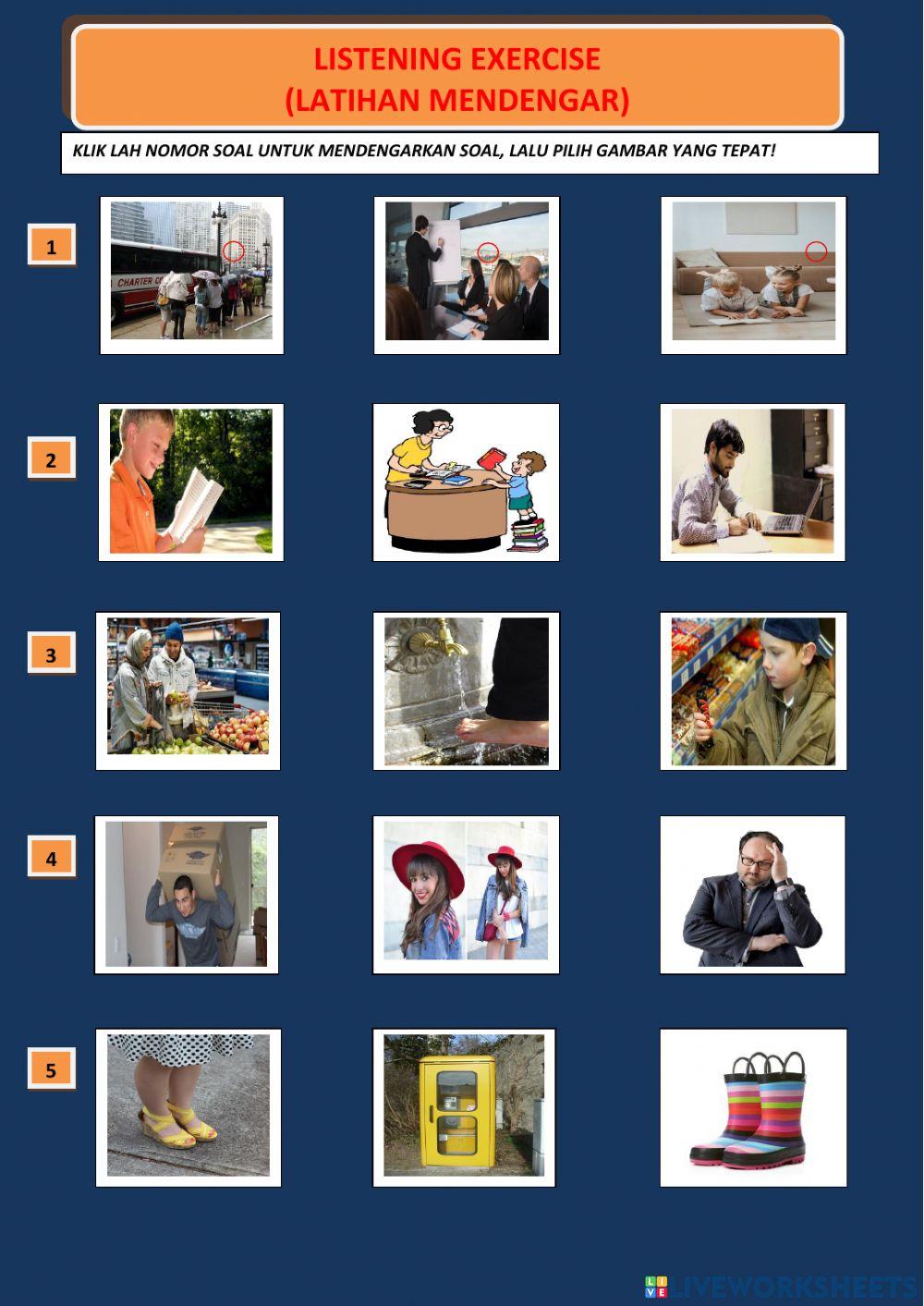 LISTENING EXERCISE
(LATIHAN MENDENGAR)

KLIK LAH NOMOR SOAL UNTUK MENDENGARKAN SOAL, LALU PILIH GAMBAR YANG TEPAT!

1

CHARTER C

2

3

4

5

LIVEWORKSHEETS