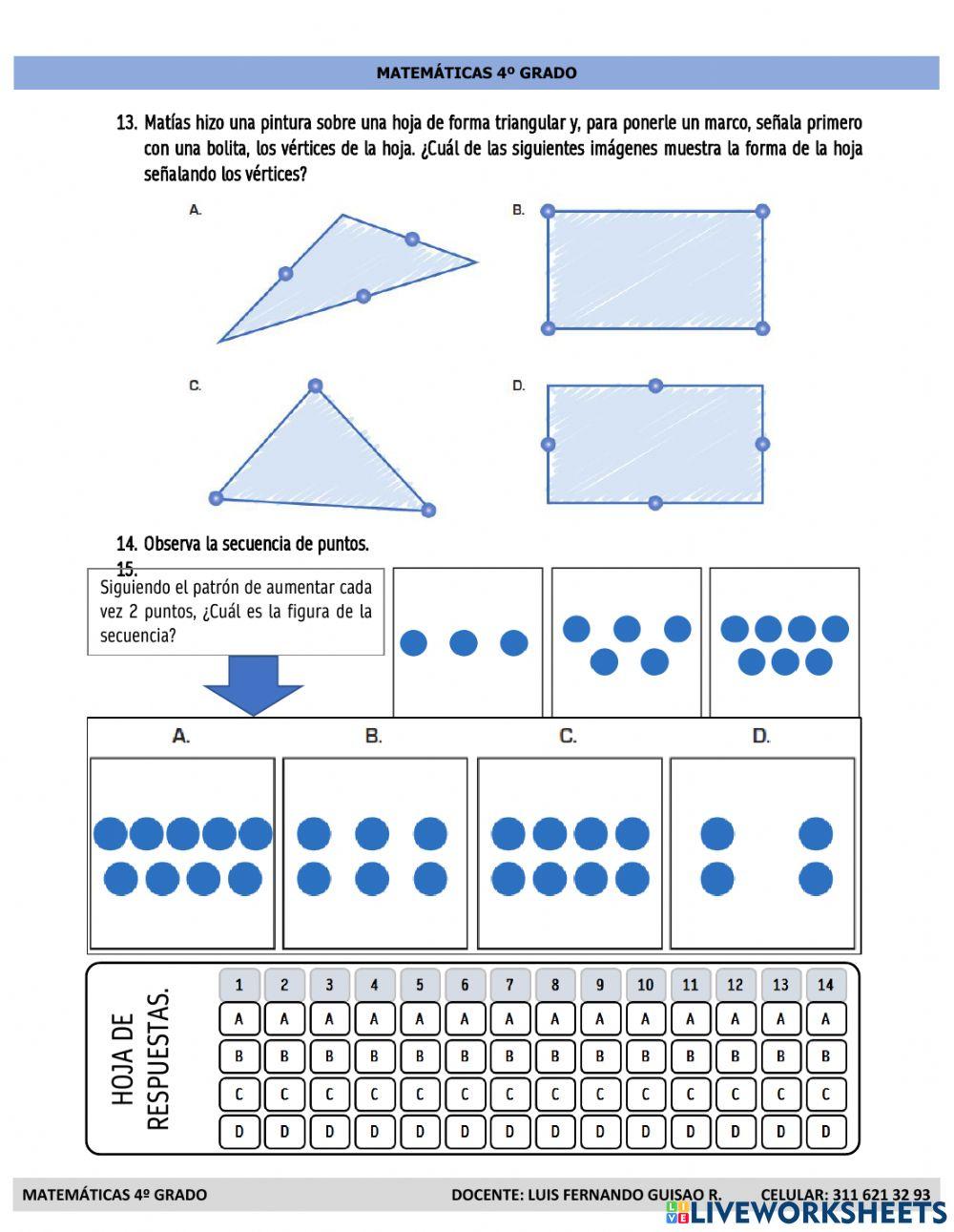 MATEMÁTICAS 4º GRADO

13. Matías hizo una pintura sobre una hoja de forma triangular y, para ponerle un marco, señala primero con una bolita, los vértices de la hoja. ¿Cuál de las siguientes imágenes muestra la forma de la hoja señalando los vértices?

A.

B.

C.

D.

14. Observa la secuencia de puntos.
15.

Siguiendo el patrón de aumentar cada vez 2 puntos, ¿Cuál es la figura de la secuencia?

A.

B.

C.

D.

HOJA DE RESPUESTAS.

| 1 | 2 | 3 | 4 | 5 | 6 | 7 | 8 | 9 | 10 | 11 | 12 | 13 | 14 |
|---|---|---|---|---|---|---|---|---|---|---|---|---|---|
| A | A | A | A | A | A | A | A | A | A | A | A | A | A |
| B | B | B | B | B | B | B | B | B | B | B | B | B | B |
| C | C | C | C | C | C | C | C | C | C | C | C | C | C |
| D | D | D | D | D | D | D | D | D | D | D | D | D | D |

MATEMÁTICAS 4º GRADO DOCENTE: LUIS FERNANDO GUISAO R. CELULAR: 311 621 32 93

LIVEWORKSHEETS