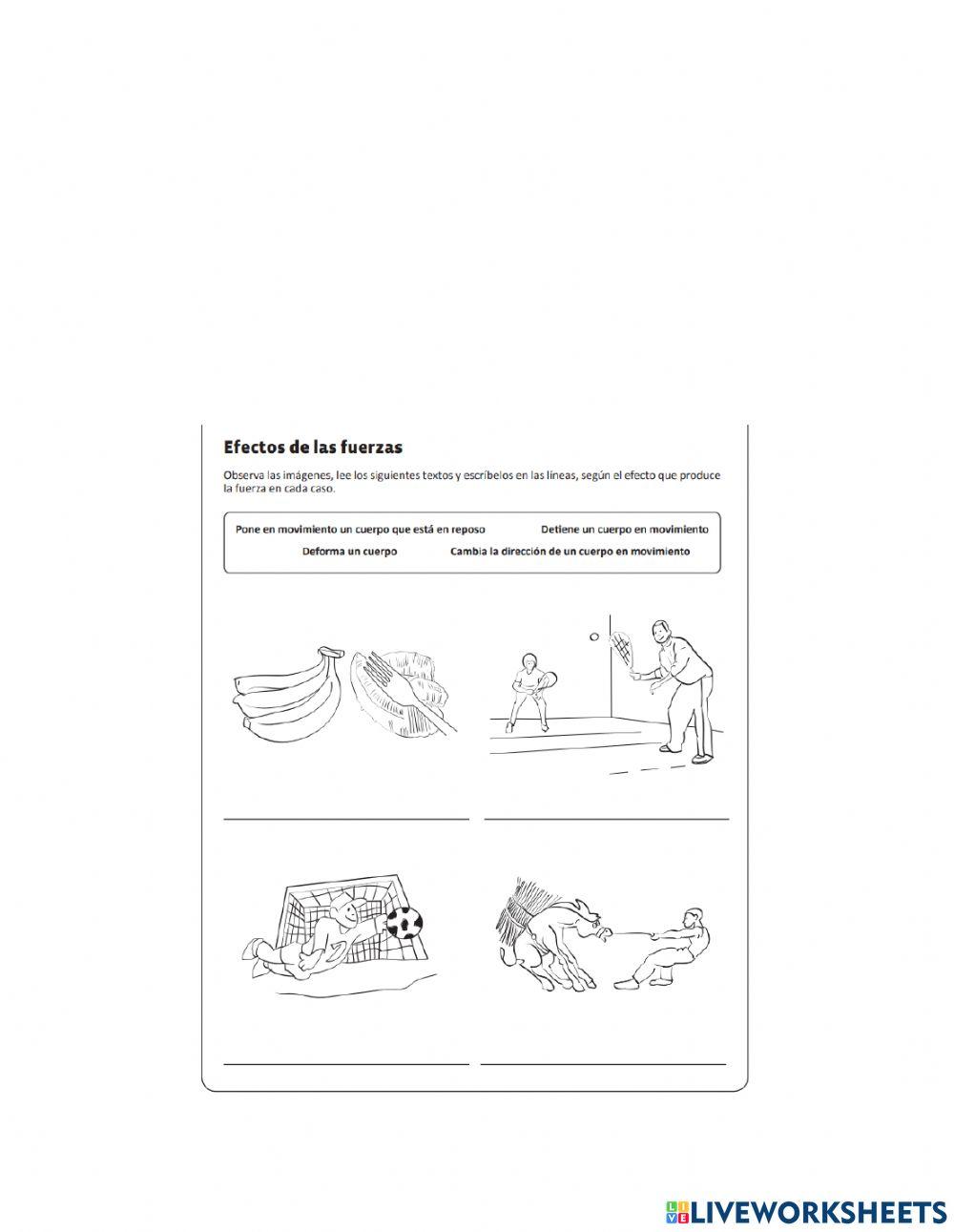 Efectos de las fuerzas

Observa las imágenes, lee los siguientes textos y escríbelos en las líneas, según el efecto que produce la fuerza en cada caso.

Pone en movimiento un cuerpo que está en reposo

Detiene un cuerpo en movimiento

Deforma un cuerpo

Cambia la dirección de un cuerpo en movimiento

LIVEWORKSHEETS