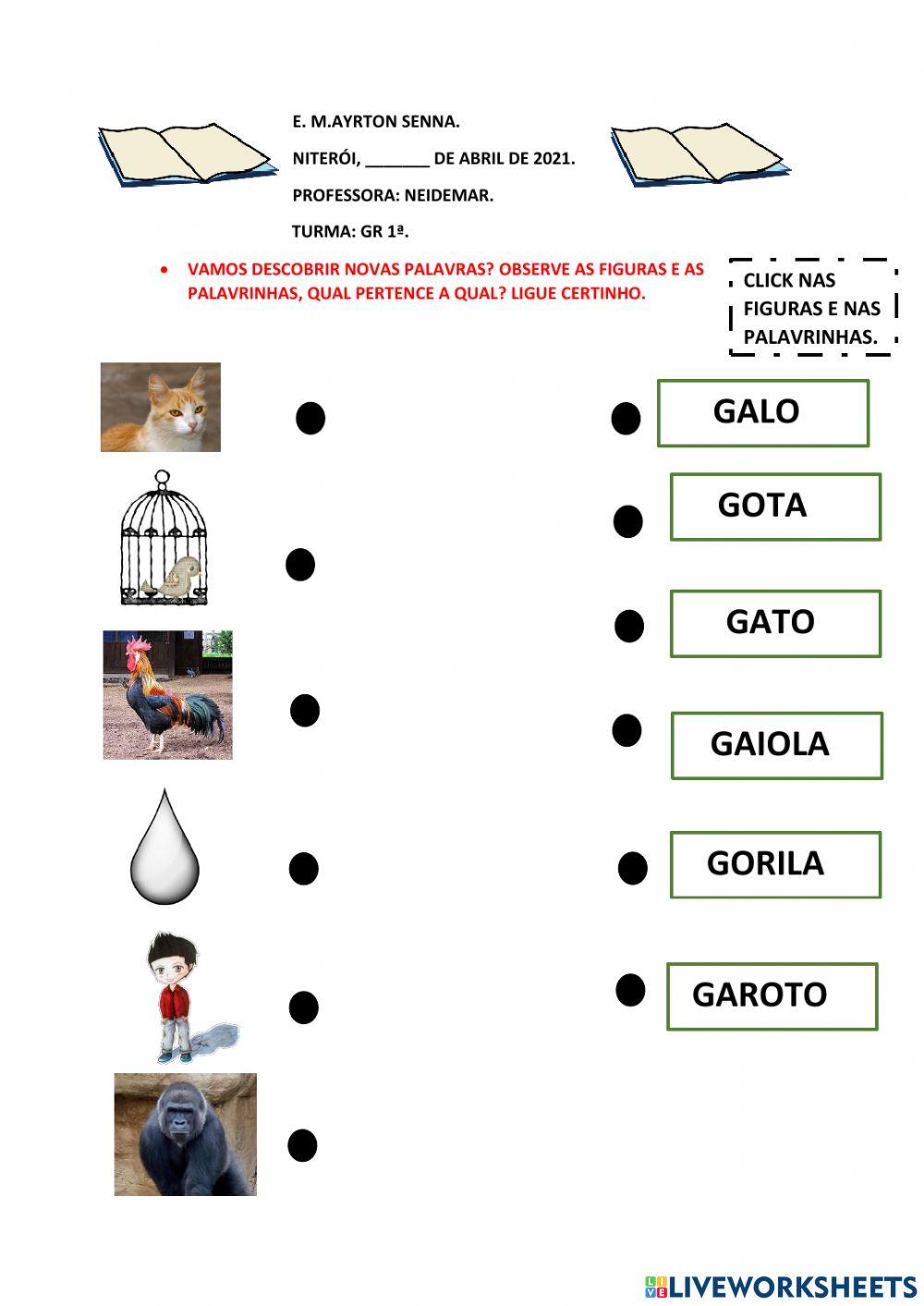 E. M.AYRTON SENNA.

NITERÓI, _______ DE ABRIL DE 2021.

PROFESSORA: NEIDEMAR.

TURMA: GR 1ª.

• VAMOS DESCOBRIR NOVAS PALAVRAS? OBSERVE AS FIGURAS E AS PALAVRINHAS, QUAL PERTENCE A QUAL? LIGUE CERTINHO.

CLICK NAS FIGURAS E NAS PALAVRINHAS.

GALO

GOTA

GATO

GAIOLA

GORILA

GAROTO

LIVEWORKSHEETS