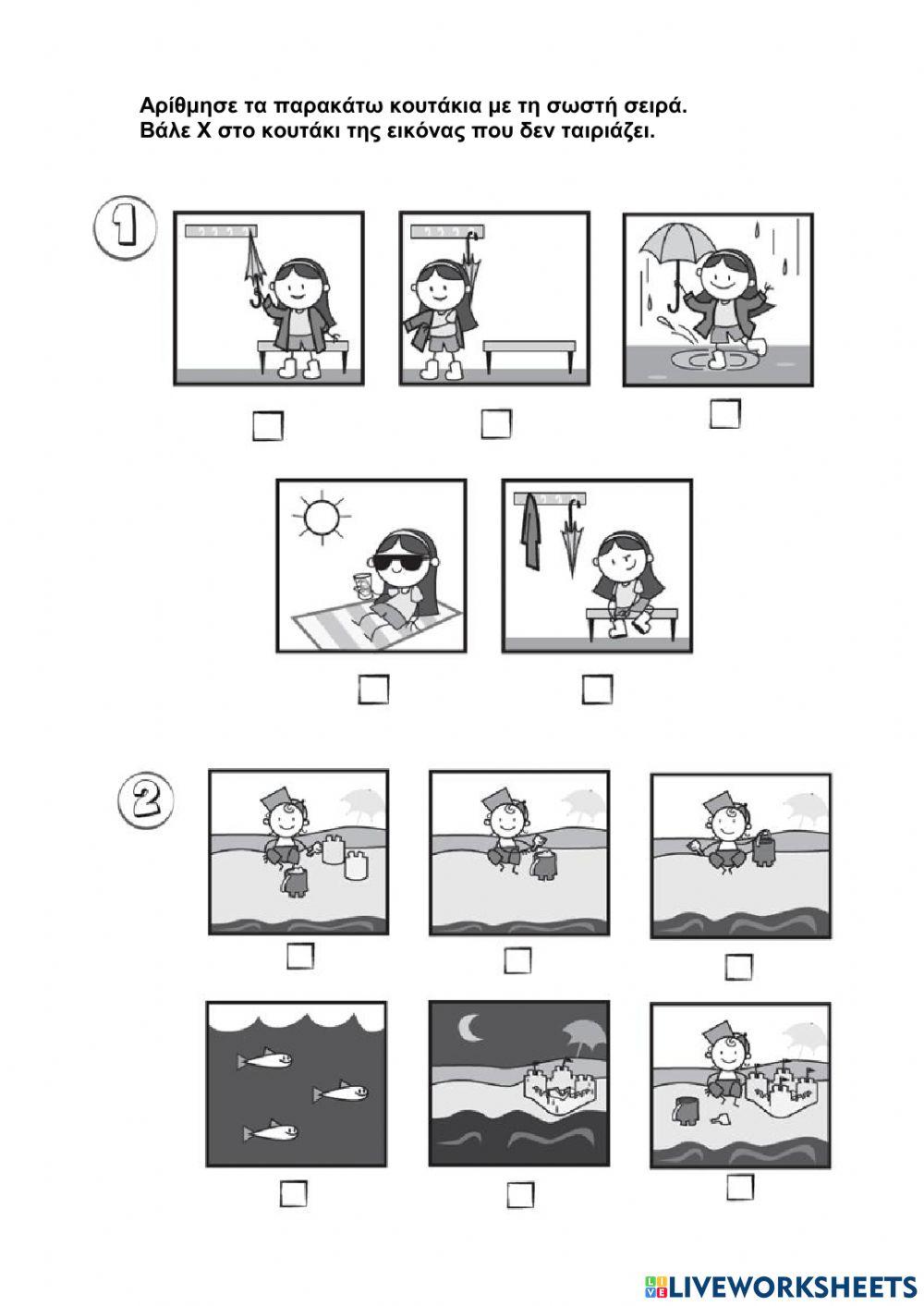 Αρίθμησε τα παρακάτω κουτάκια με τη σωστή σειρά.
Βάλε Χ στο κουτάκι της εικόνας που δεν ταιριάζει.

1

2

LIVEWORKSHEETS