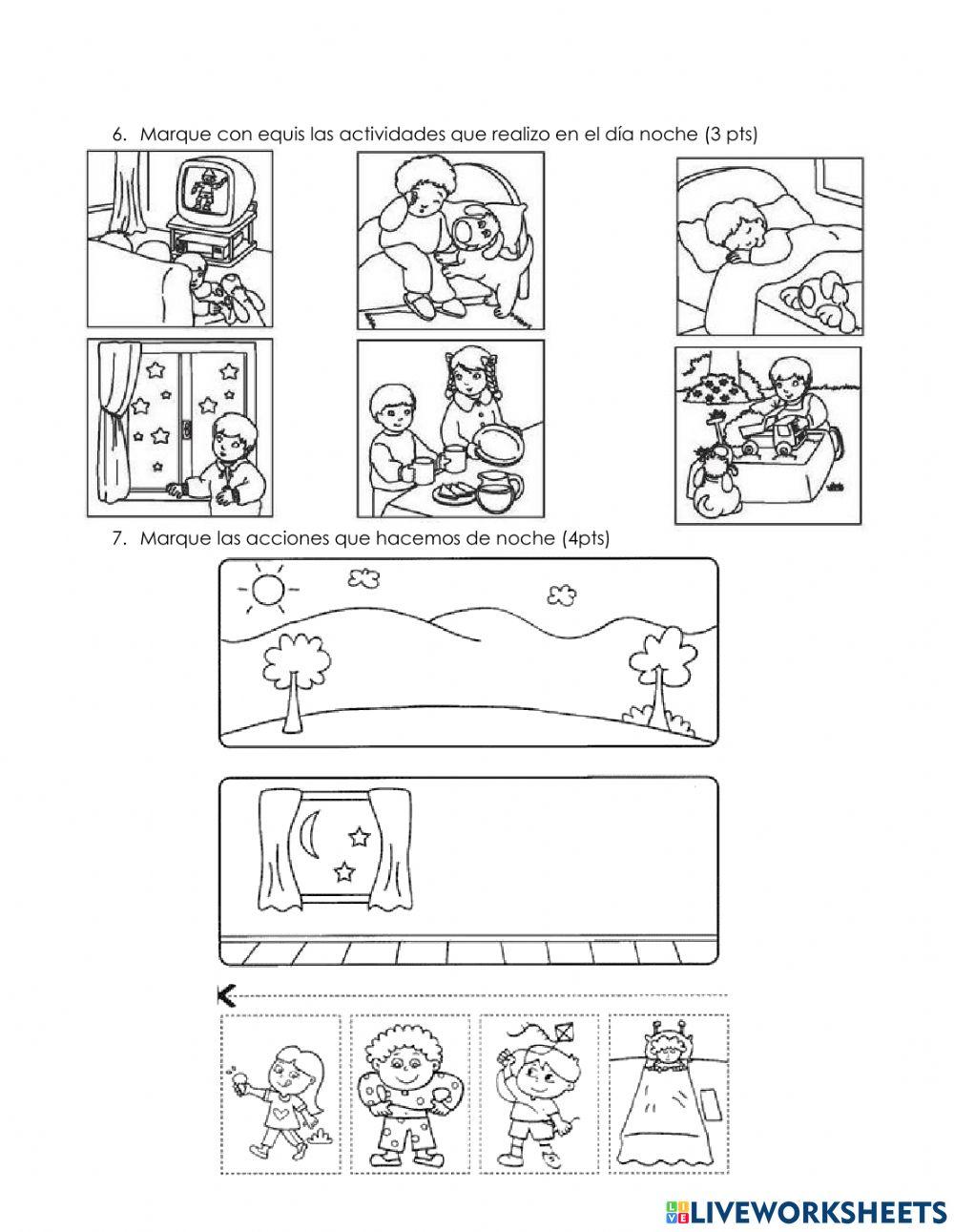 6. Marque con equis las actividades que realizo en el día noche (3 pts)

7. Marque las acciones que hacemos de noche (4pts)

LIVEWORKSHEETS