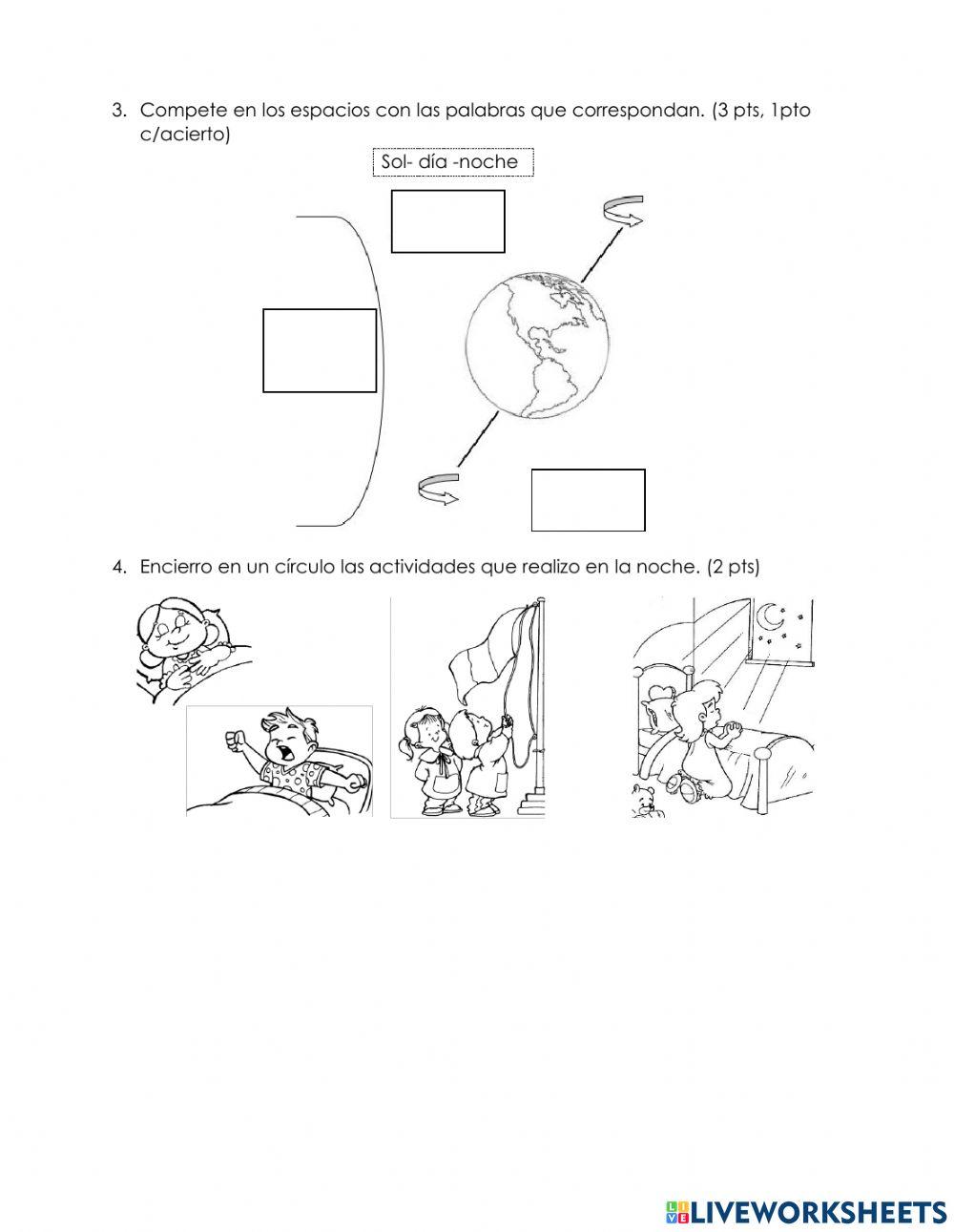 3. Compete en los espacios con las palabras que correspondan. (3 pts, 1pto c/acierto)

Sol- día -noche

4. Encierro en un círculo las actividades que realizo en la noche. (2 pts)

LIVEWORKSHEETS