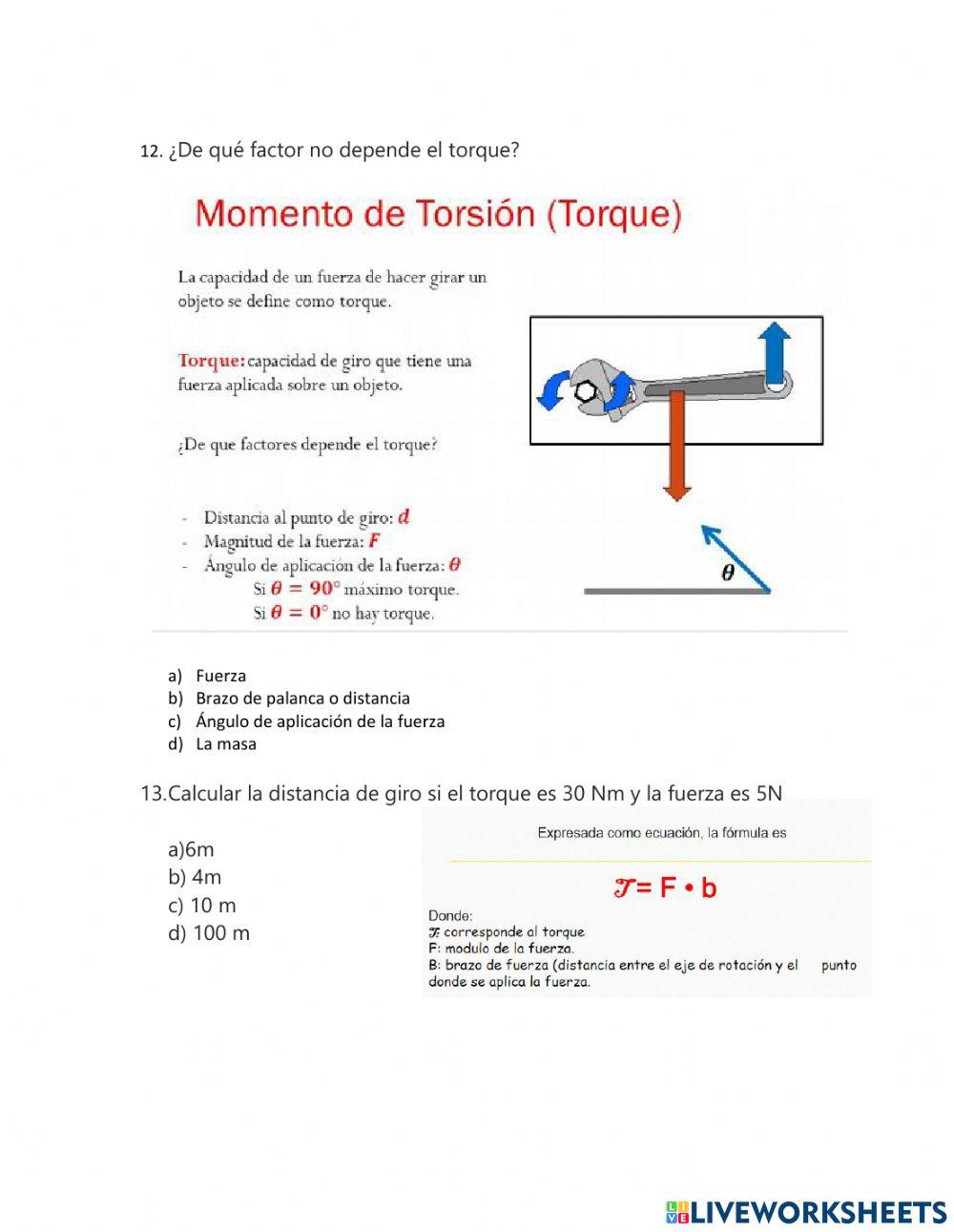 12. ¿De qué factor no depende el torque?

Momento de Torsión (Torque)

La capacidad de un fuerza de hacer girar un objeto se define como torque.

Torque: capacidad de giro que tiene una fuerza aplicada sobre un objeto.

¿De que factores depende el torque?

- Distancia al punto de giro: $d$
- Magnitud de la fuerza: $F$
- Ángulo de aplicación de la fuerza: $\theta$
Si $\theta = 90°$ máximo torque.
Si $\theta = 0°$ no hay torque.

$\theta$

a) Fuerza
b) Brazo de palanca o distancia
c) Ángulo de aplicación de la fuerza
d) La masa

13.Calcular la distancia de giro si el torque es 30 Nm y la fuerza es 5N

a)6m
b) 4m
c) 10 m
d) 100 m

Expresada como ecuación, la fórmula es

$\mathcal{T} = F \cdot b$

Donde:
$\mathcal{T}$: corresponde al torque
F: modulo de la fuerza.
B: brazo de fuerza (distancia entre el eje de rotación y el punto donde se aplica la fuerza.

LIVEWORKSHEETS