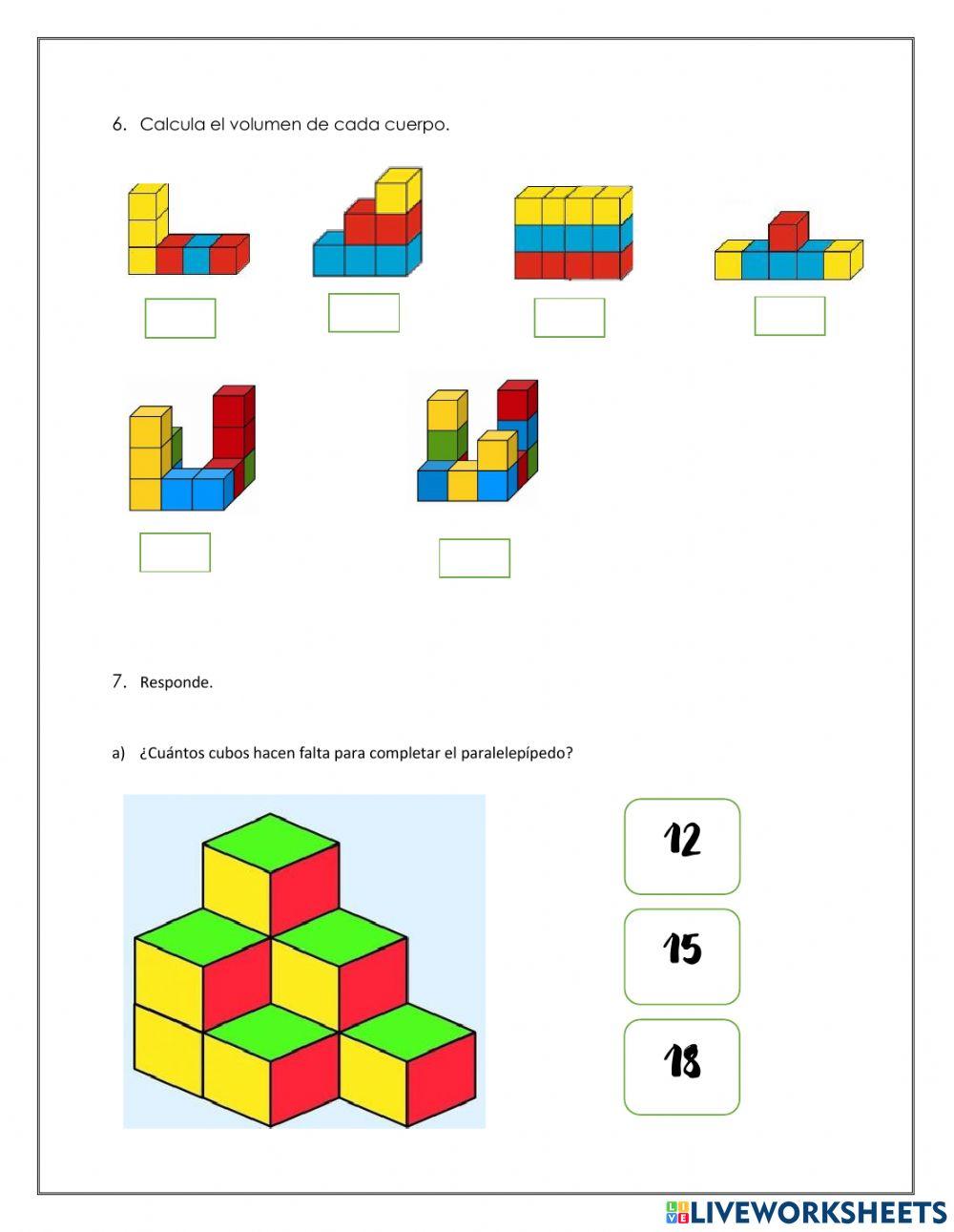 6. Calcula el volumen de cada cuerpo.

7. Responde.

a) ¿Cuántos cubos hacen falta para completar el paralelepípedo?

12

15

18

LIVEWORKSHEETS