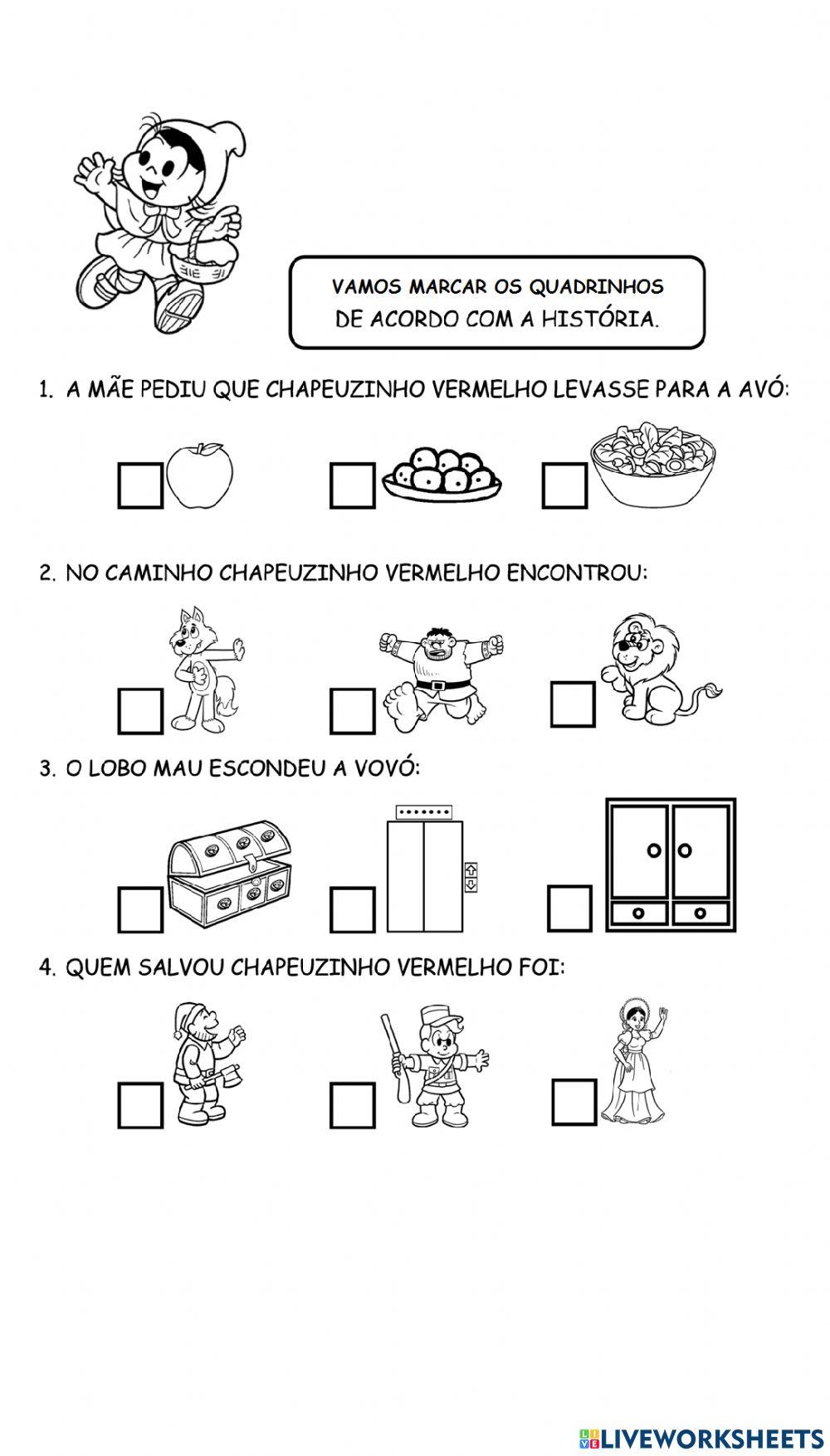 VAMOS MARCAR OS QUADRINHOS DE ACORDO COM A HISTÓRIA.

1. A MÃE PEDIU QUE CHAPEUZINHO VERMELHO LEVASSE PARA A AVÓ:

2. NO CAMINHO CHAPEUZINHO VERMELHO ENCONTROU:

3. O LOBO MAU ESCONDEU A VOVÓ:

4. QUEM SALVOU CHAPEUZINHO VERMELHO FOI:

LIVEWORKSHEETS