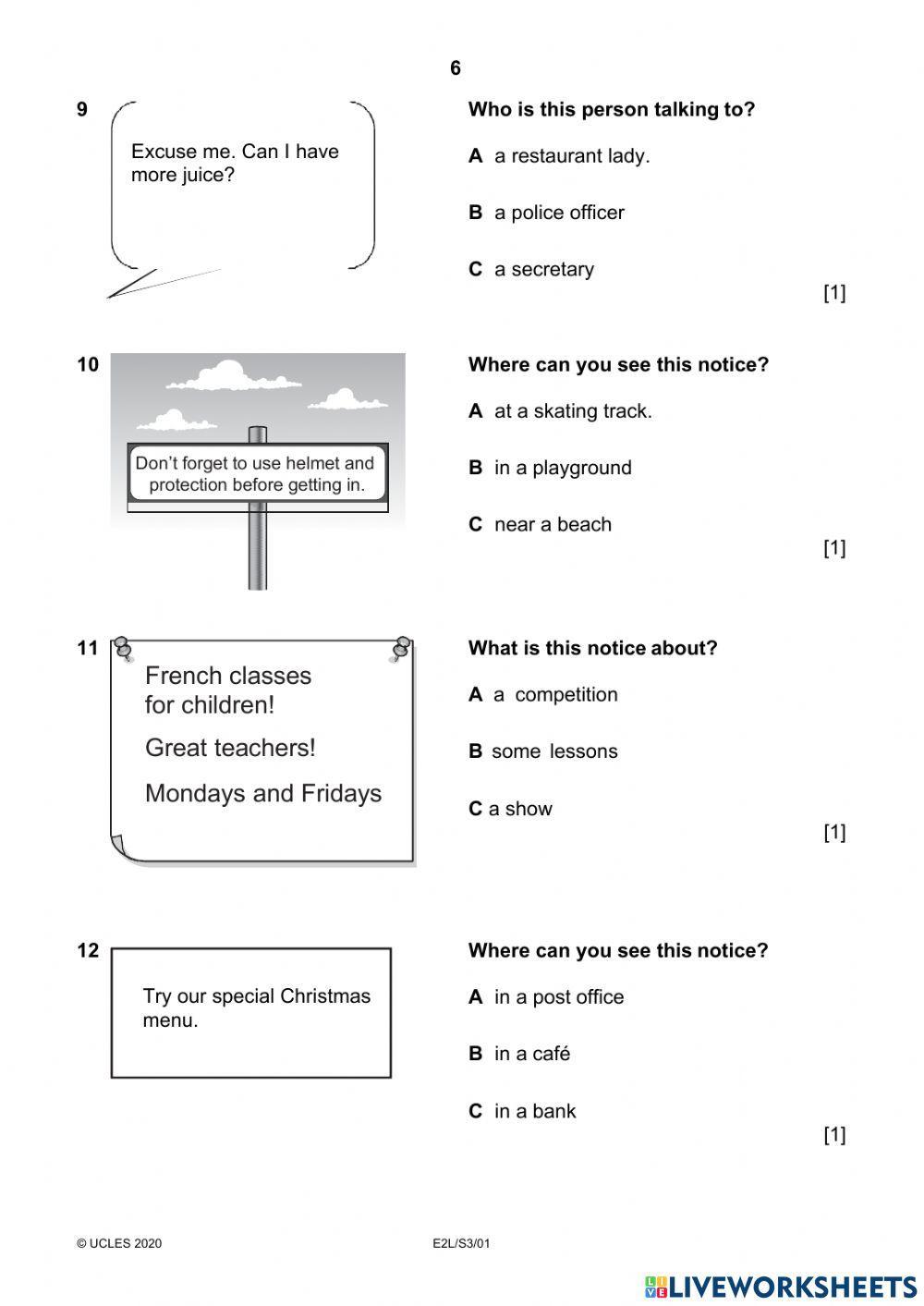 6

9

Excuse me. Can I have more juice?

Who is this person talking to?

A a restaurant lady.

B a police officer

C a secretary

[1]

10

Don't forget to use helmet and protection before getting in.

Where can you see this notice?

A at a skating track.

B in a playground

C near a beach

[1]

11

French classes for children!

Great teachers!

Mondays and Fridays

What is this notice about?

A a competition

B some lessons

C a show

[1]

12

Try our special Christmas menu.

Where can you see this notice?

A in a post office

B in a café

C in a bank

[1]

© UCLES 2020

E2L/S3/01

LIVEWORKSHEETS