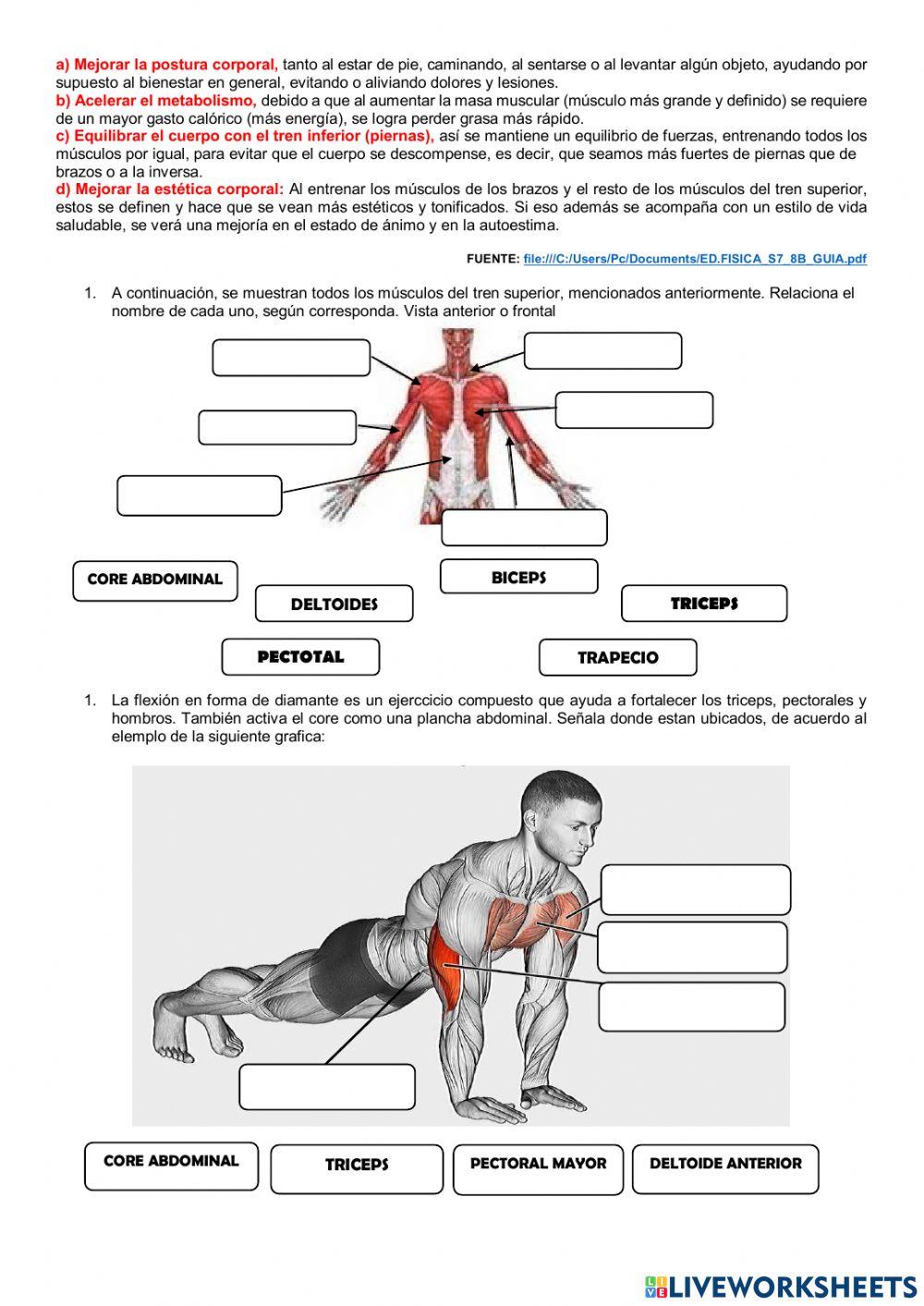 a) Mejorar la postura corporal, tanto al estar de pie, caminando, al sentarse o al levantar algún objeto, ayudando por supuesto al bienestar en general, evitando o aliviando dolores y lesiones.
b) Acelerar el metabolismo, debido a que al aumentar la masa muscular (músculo más grande y definido) se requiere de un mayor gasto calórico (más energía), se logra perder grasa más rápido.
c) Equilibrar el cuerpo con el tren inferior (piernas), así se mantiene un equilibrio de fuerzas, entrenando todos los músculos por igual, para evitar que el cuerpo se descompense, es decir, que seamos más fuertes de piernas que de brazos o a la inversa.
d) Mejorar la estética corporal: Al entrenar los músculos de los brazos y el resto de los músculos del tren superior, estos se definen y hace que se vean más estéticos y tonificados. Si eso además se acompaña con un estilo de vida saludable, se verá una mejoría en el estado de ánimo y en la autoestima.

FUENTE: file:///C:/Users/Pc/Documents/ED.FISICA_S7_8B_GUIA.pdf

1. A continuación, se muestran todos los músculos del tren superior, mencionados anteriormente. Relaciona el nombre de cada uno, según corresponda. Vista anterior o frontal

CORE ABDOMINAL
DELTOIDES
BICEPS
TRICEPS
PECTOTAL
TRAPECIO

1. La flexión en forma de diamante es un ejerccicio compuesto que ayuda a fortalecer los triceps, pectorales y hombros. También activa el core como una plancha abdominal. Señala donde estan ubicados, de acuerdo al elemplo de la siguiente grafica:

CORE ABDOMINAL
TRICEPS
PECTORAL MAYOR
DELTOIDE ANTERIOR

LIVEWORKSHEETS