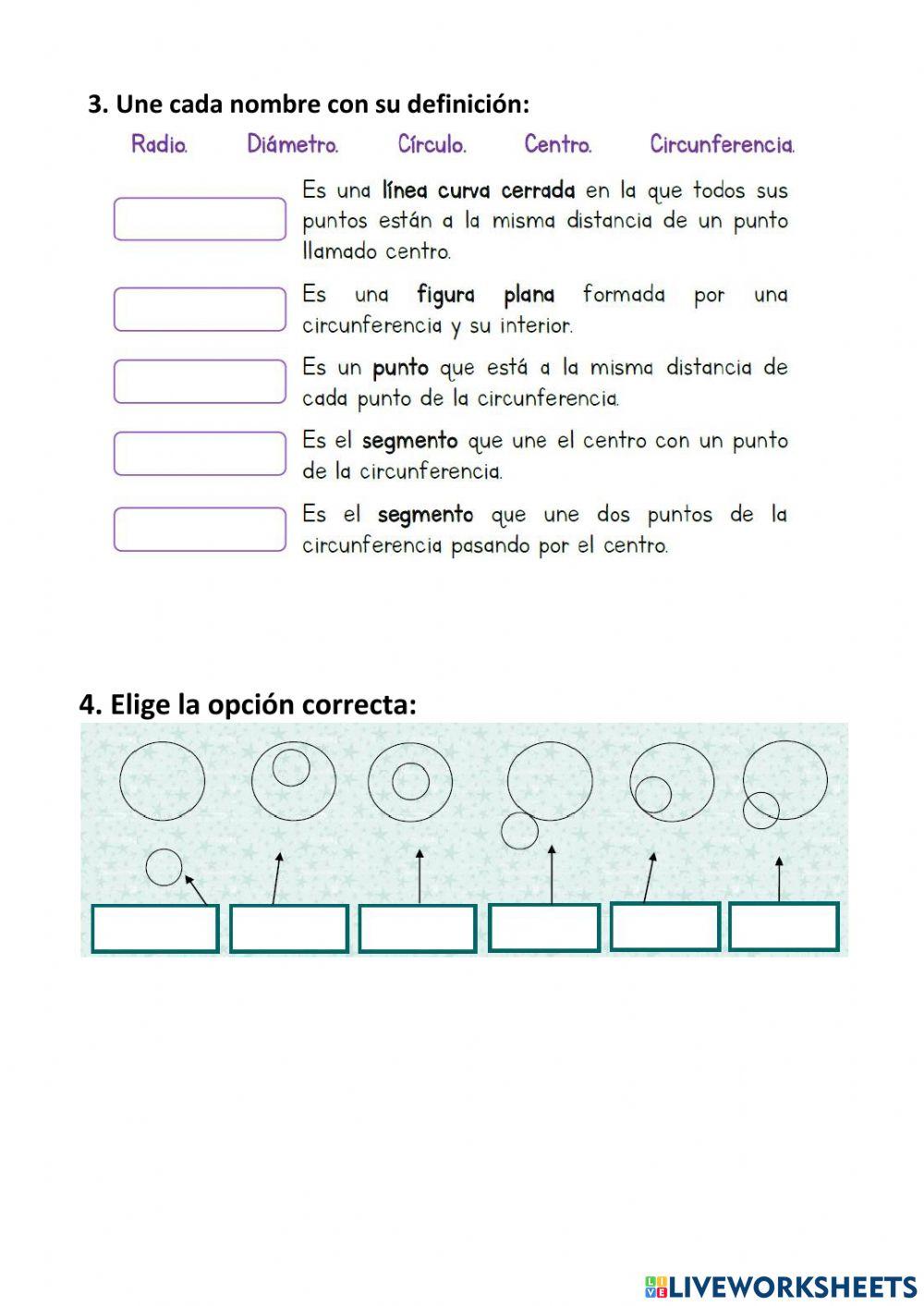 3. Une cada nombre con su definición:

Radio. Diámetro. Círculo. Centro. Circunferencia.

Es una línea curva cerrada en la que todos sus puntos están a la misma distancia de un punto llamado centro.

Es una figura plana formada por una circunferencia y su interior.

Es un punto que está a la misma distancia de cada punto de la circunferencia.

Es el segmento que une el centro con un punto de la circunferencia.

Es el segmento que une dos puntos de la circunferencia pasando por el centro.

4. Elige la opción correcta:

LIVEWORKSHEETS