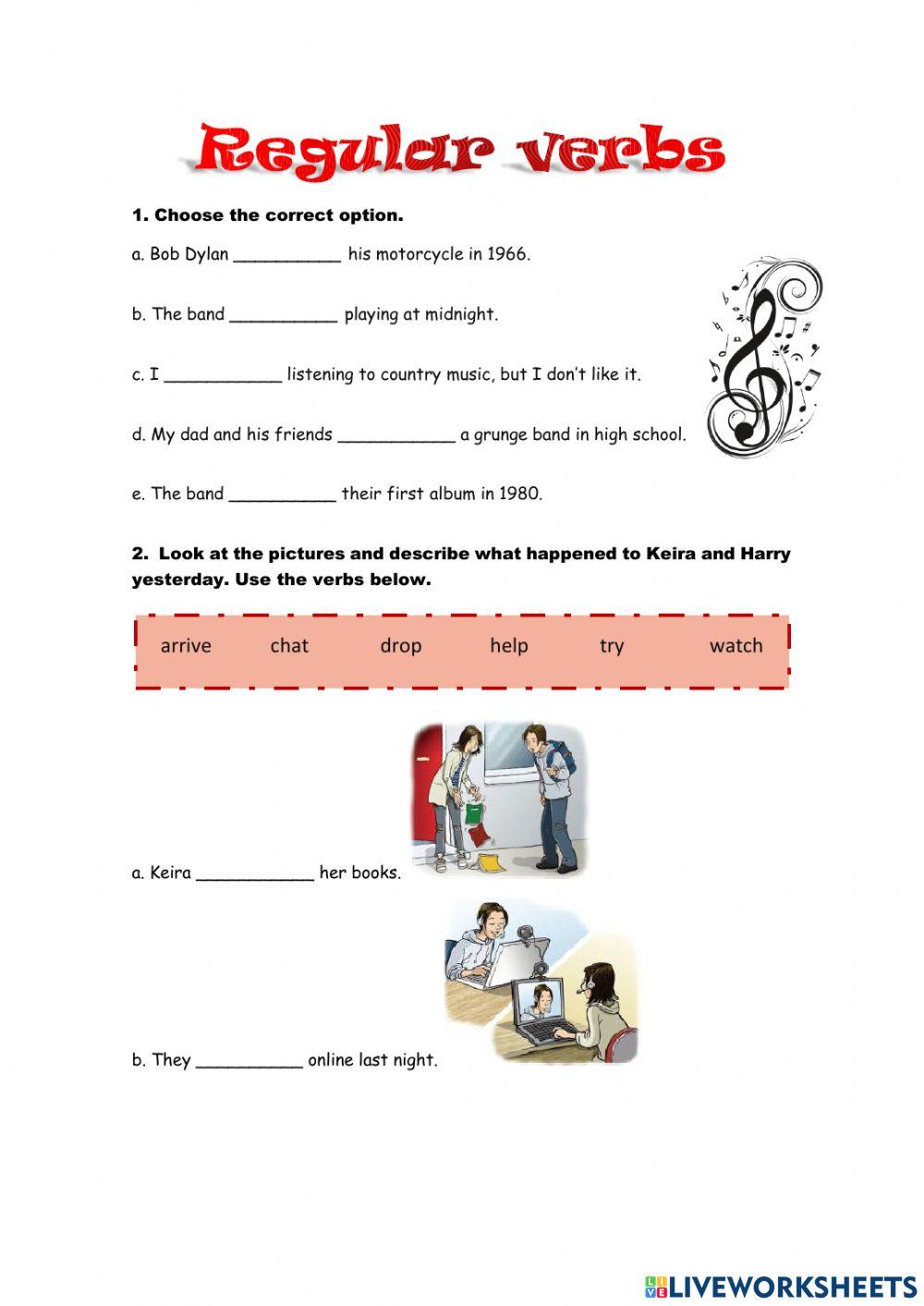 Regular verbs

1. Choose the correct option.

a. Bob Dylan __________ his motorcycle in 1966.

b. The band __________ playing at midnight.

c. I ___________ listening to country music, but I don't like it.

d. My dad and his friends ___________ a grunge band in high school.

e. The band __________ their first album in 1980.

2. Look at the pictures and describe what happened to Keira and Harry yesterday. Use the verbs below.

arrive chat drop help try watch

a. Keira ___________ her books.

b. They __________ online last night.

LIVEWORKSHEETS