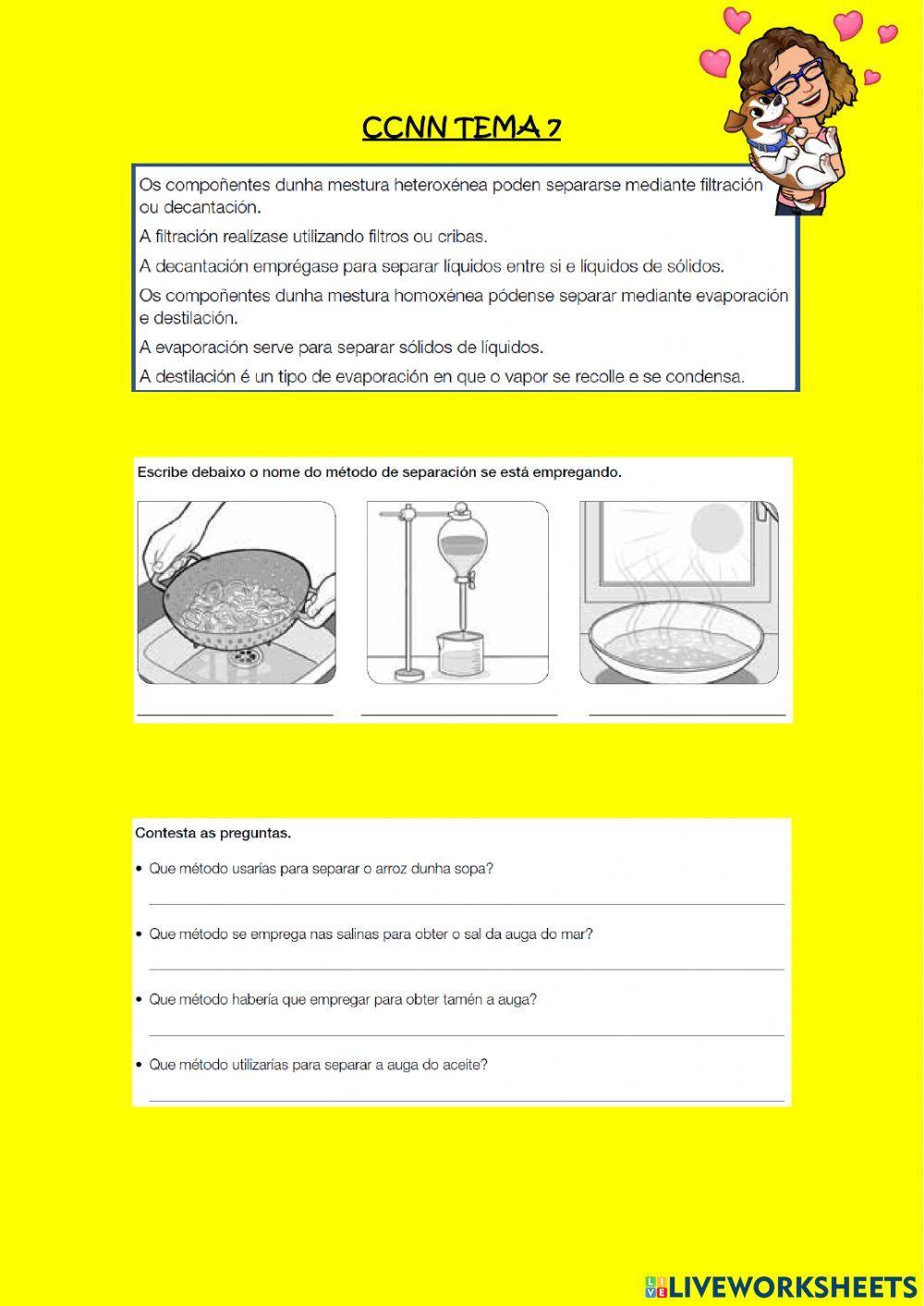 CCNN TEMA 7

Os compoñentes dunha mestura heteroxénea poden separarse mediante filtración ou decantación.

A filtración realízase utilizando filtros ou cribas.

A decantación emprégase para separar líquidos entre si e líquidos de sólidos.

Os compoñentes dunha mestura homoxénea pódense separar mediante evaporación e destilación.

A evaporación serve para separar sólidos de líquidos.

A destilación é un tipo de evaporación en que o vapor se recolle e se condensa.

Escribe debaixo o nome do método de separación se está empregando.

Contesta as preguntas.

• Que método usarías para separar o arroz dunha sopa?

• Que método se emprega nas salinas para obter o sal da auga do mar?

• Que método habería que empregar para obter tamén a auga?

• Que método utilizarías para separar a auga do aceite?

LIVEWORKSHEETS