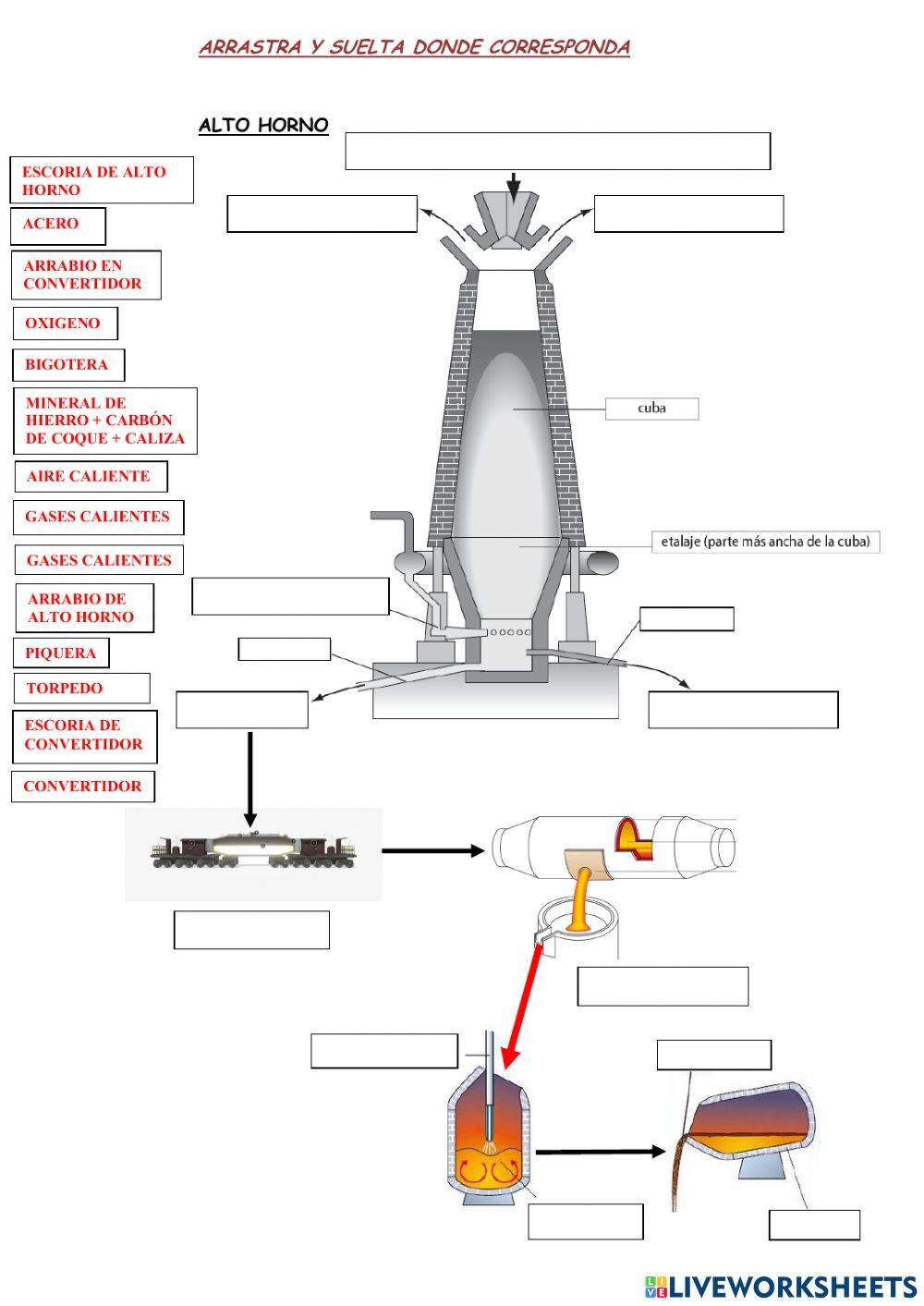 ARRASTRA Y SUELTA DONDE CORRESPONDA

ALTO HORNO

ESCORIA DE ALTO HORNO

ACERO

ARRABIO EN CONVERTIDOR

OXIGENO

BIGOTERA

MINERAL DE HIERRO + CARBÓN DE COQUE + CALIZA

AIRE CALIENTE

GASES CALIENTES

GASES CALIENTES

ARRABIO DE ALTO HORNO

PIQUERA

TORPEDO

ESCORIA DE CONVERTIDOR

CONVERTIDOR

cuba

etalaje (parte más ancha de la cuba)

LIVEWORKSHEETS