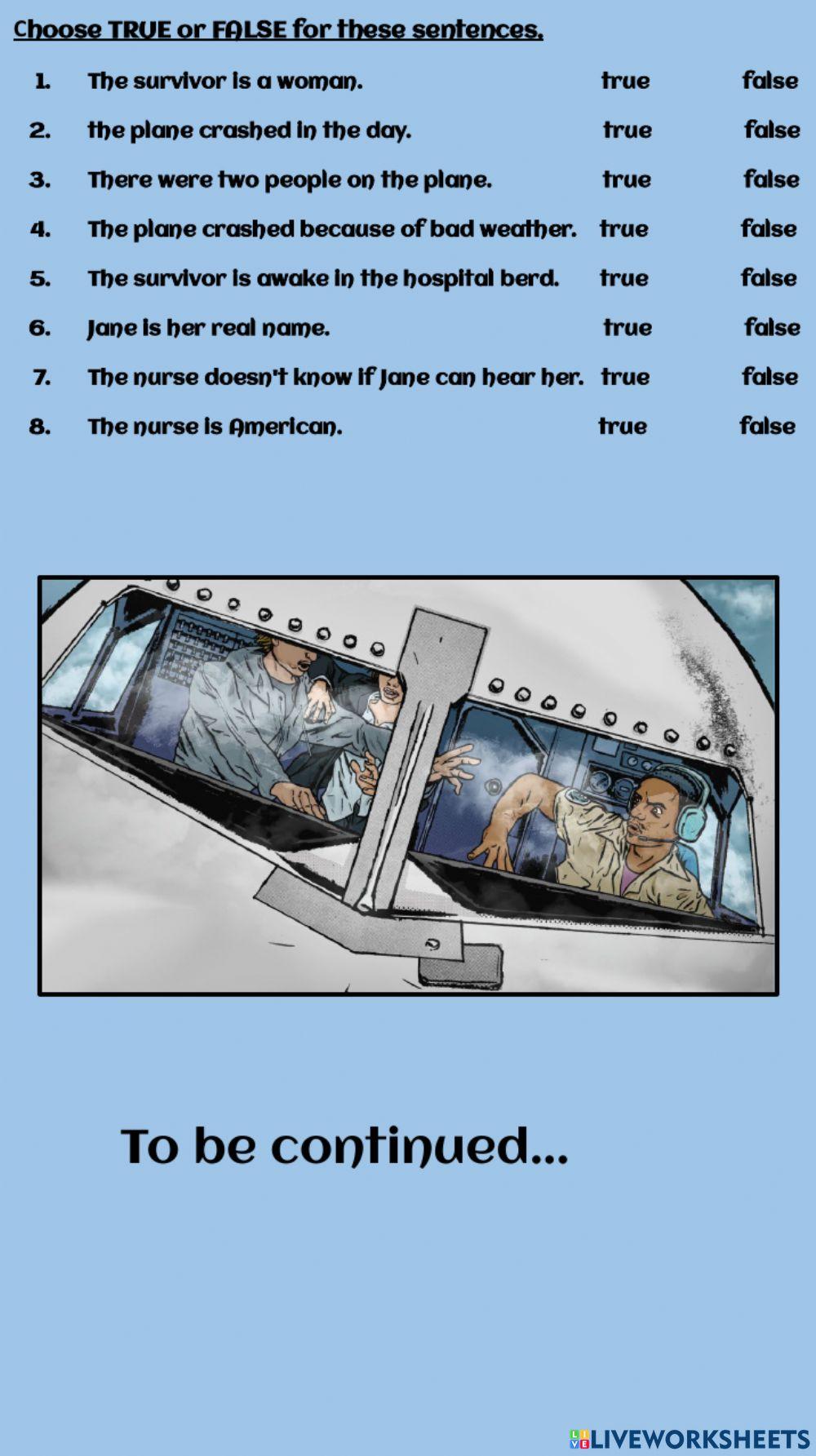 Choose TRUE or FALSE for these sentences.

1. The survivor is a woman. true false

2. the plane crashed in the day. true false

3. There were two people on the plane. true false

4. The plane crashed because of bad weather. true false

5. The survivor is awake in the hospital berd. true false

6. Jane is her real name. true false

7. The nurse doesn't know if Jane can hear her. true false

8. The nurse is American. true false

To be continued...

LIVEWORKSHEETS