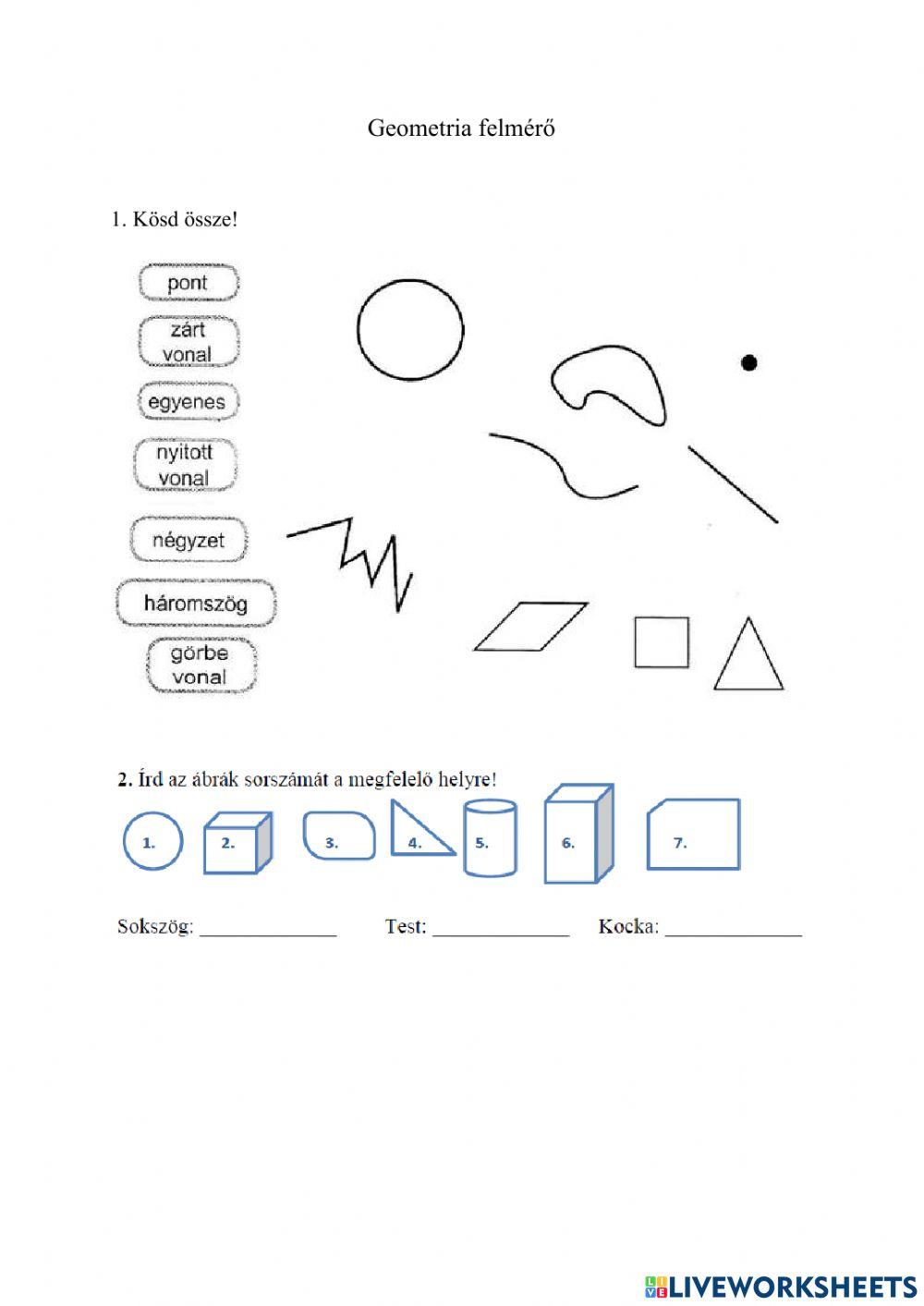 Geometria felmérő

1. Kösd össze!

pont

zárt vonal

egyenes

nyitott vonal

négyzet

háromszög

görbe vonal

2. Írd az ábrák sorszámát a megfelelő helyre!

1. 2. 3. 4. 5. 6. 7.

Sokszög: _____________ Test: _____________ Kocka: _____________

LIVEWORKSHEETS