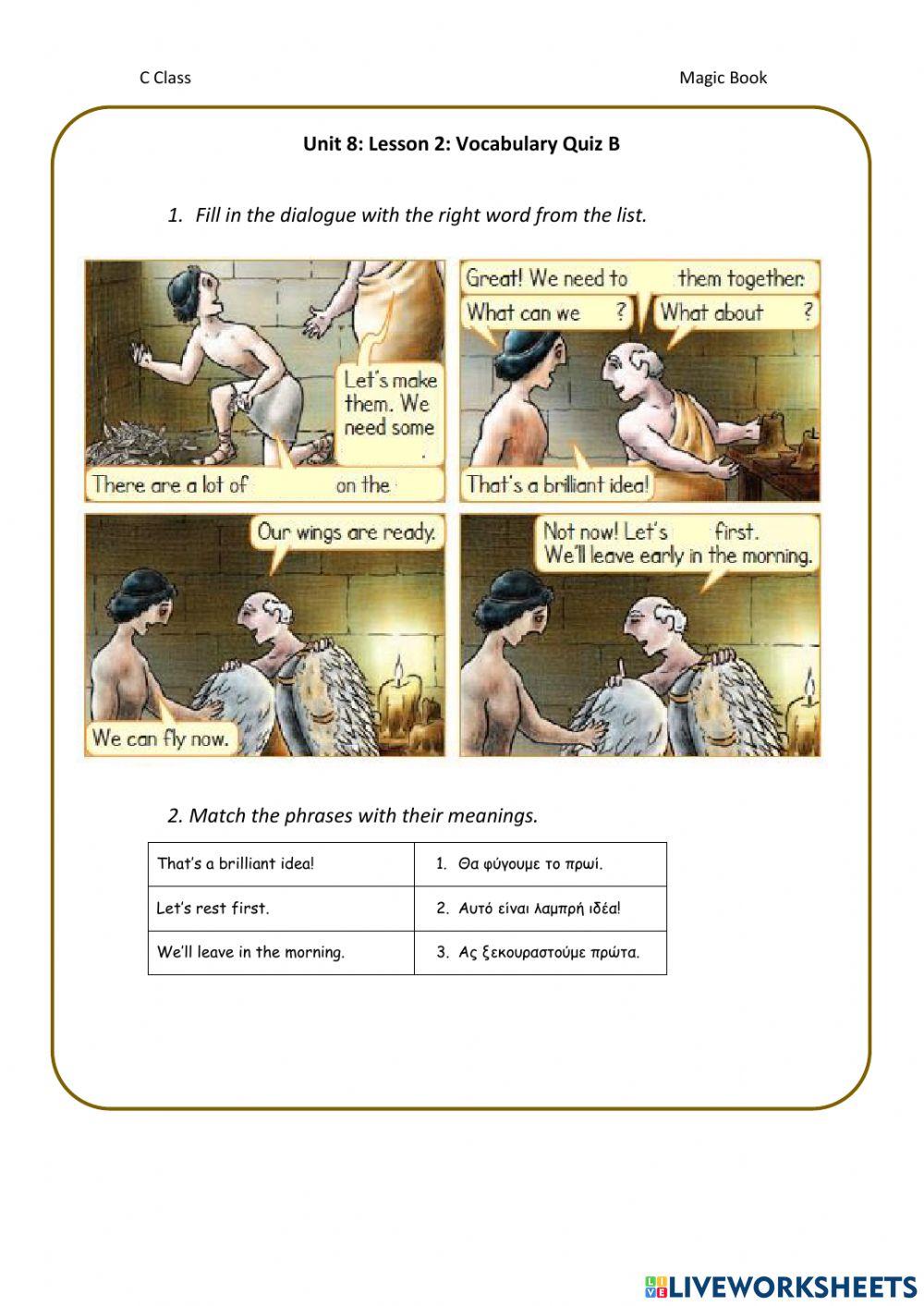 C Class

Magic Book

Unit 8: Lesson 2: Vocabulary Quiz B

1. Fill in the dialogue with the right word from the list.

Let's make them. We need some .

There are a lot of on the

Great! We need to them together.

What can we ?

What about ?

That's a brilliant idea!

Our wings are ready.

We can fly now.

Not now! Let's first. We'll leave early in the morning.

2. Match the phrases with their meanings.

| That's a brilliant idea! | 1. Θα φύγουμε το πρωί. |
|---|---|
| Let's rest first. | 2. Αυτό είναι λαμπρή ιδέα! |
| We'll leave in the morning. | 3. Ας ξεκουραστούμε πρώτα. |

LIVEWORKSHEETS