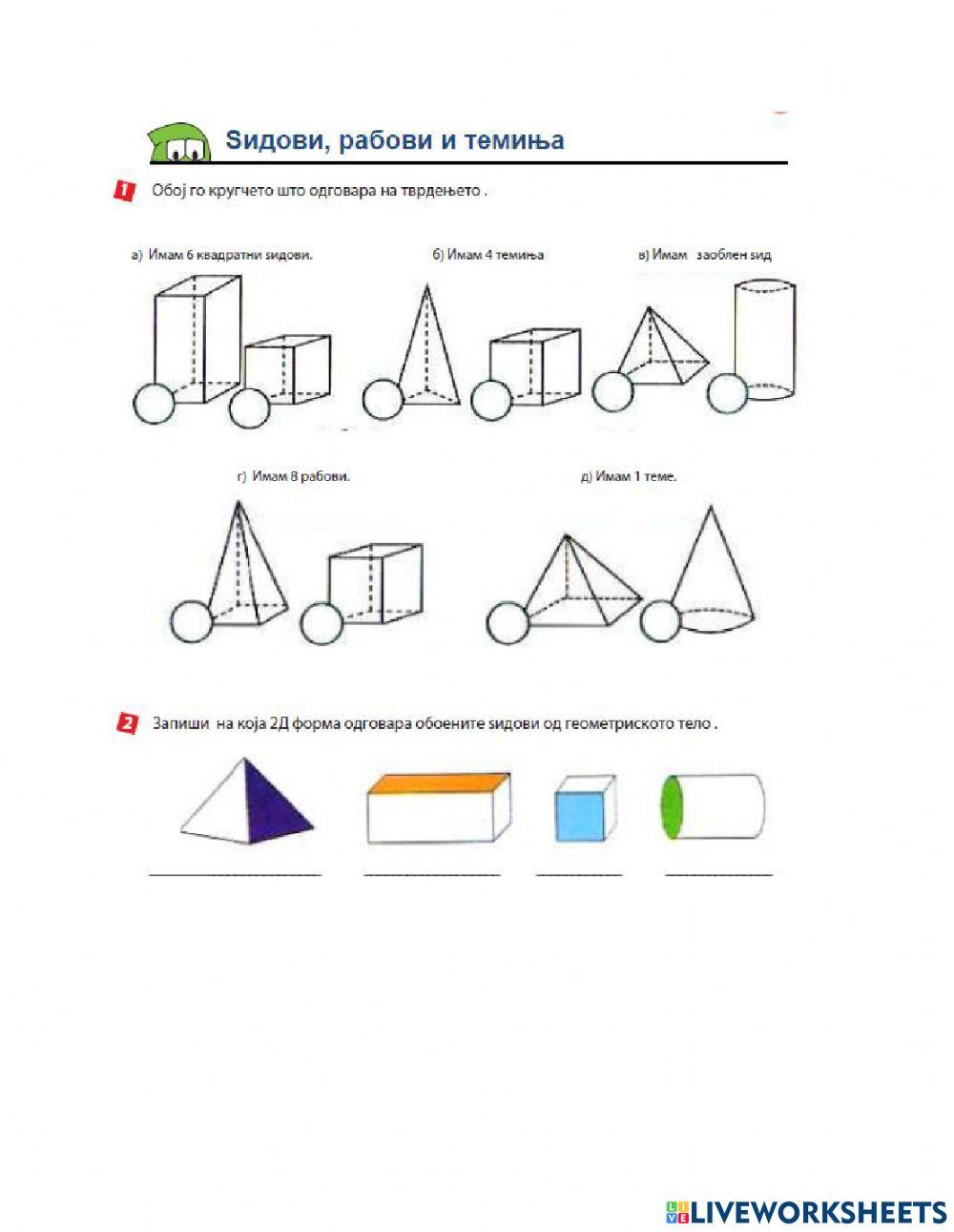 Ѕидови, рабови и темиња

1 Обој го кругчето што одговара на тврдењето .

а) Имам 6 квадратни ѕидови.

б) Имам 4 темиња

в) Имам заоблен ѕид

г) Имам 8 рабови.

д) Имам 1 теме.

2 Запиши на која 2Д форма одговара обоените ѕидови од геометриското тело .

LIVEWORKSHEETS