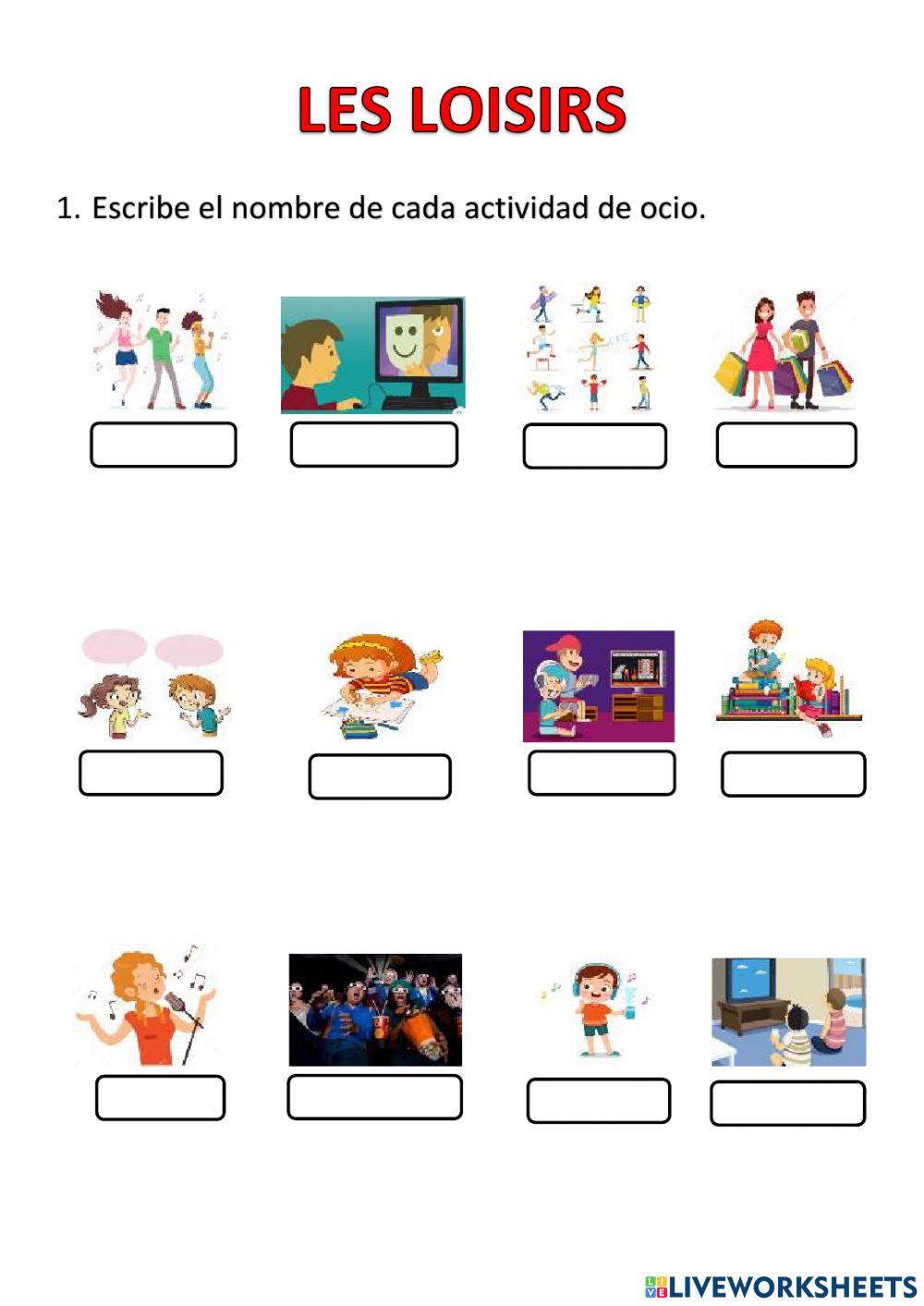 LES LOISIRS

1. Escribe el nombre de cada actividad de ocio.

LIVEWORKSHEETS