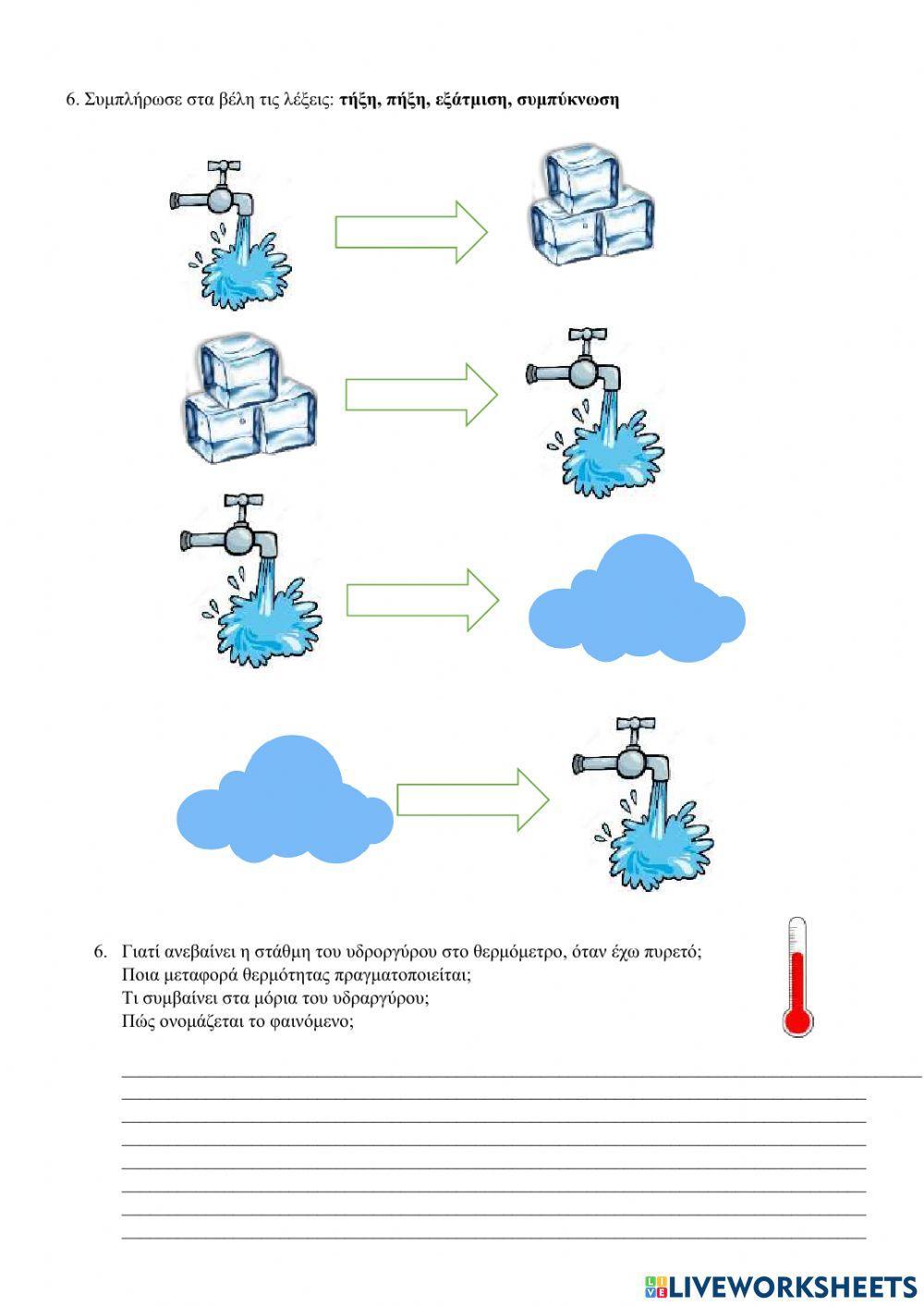 6. Συμπλήρωσε στα βέλη τις λέξεις: **τήξη, πήξη, εξάτμιση, συμπύκνωση**

6. Γιατί ανεβαίνει η στάθμη του υδρογύρου στο θερμόμετρο, όταν έχω πυρετό;
Ποια μεταφορά θερμότητας πραγματοποιείται;
Τι συμβαίνει στα μόρια του υδραργύρου;
Πώς ονομάζεται το φαινόμενο;

LIVEWORKSHEETS