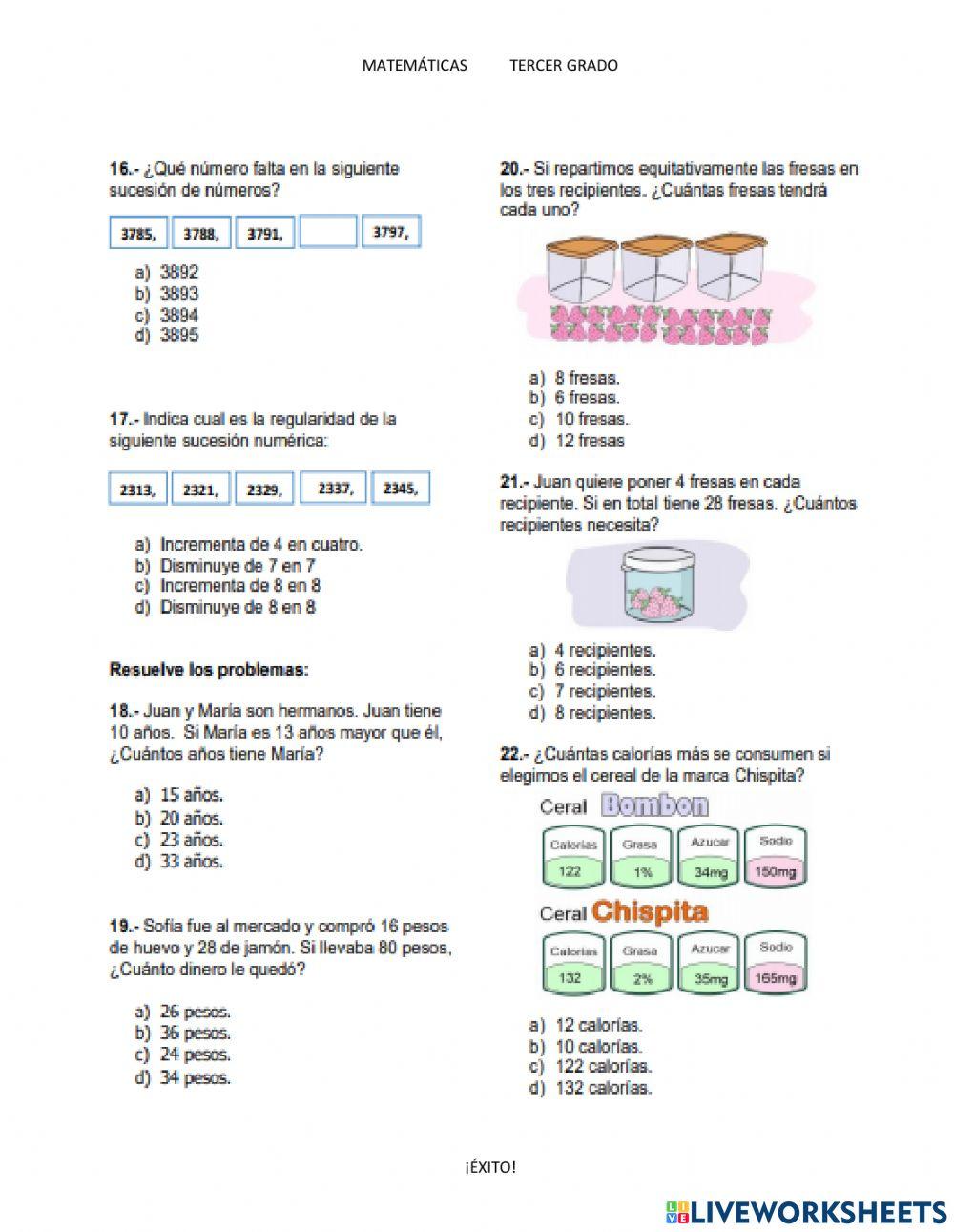 MATEMÁTICAS TERCER GRADO

16.- ¿Qué número falta en la siguiente sucesión de números?

3785, 3788, 3791, 3797,

a) 3892
b) 3893
c) 3894
d) 3895

17.- Indica cual es la regularidad de la siguiente sucesión numérica:

2313, 2321, 2329, 2337, 2345,

a) Incrementa de 4 en cuatro.
b) Disminuye de 7 en 7
c) Incrementa de 8 en 8
d) Disminuye de 8 en 8

Resuelve los problemas:

18.- Juan y María son hermanos. Juan tiene 10 años. Si María es 13 años mayor que él, ¿Cuántos años tiene María?

a) 15 años.
b) 20 años.
c) 23 años.
d) 33 años.

19.- Sofía fue al mercado y compró 16 pesos de huevo y 28 de jamón. Si llevaba 80 pesos, ¿Cuánto dinero le quedó?

a) 26 pesos.
b) 36 pesos.
c) 24 pesos.
d) 34 pesos.

20.- Si repartimos equitativamente las fresas en los tres recipientes. ¿Cuántas fresas tendrá cada uno?

a) 8 fresas.
b) 6 fresas.
c) 10 fresas.
d) 12 fresas

21.- Juan quiere poner 4 fresas en cada recipiente. Si en total tiene 28 fresas. ¿Cuántos recipientes necesita?

a) 4 recipientes.
b) 6 recipientes.
c) 7 recipientes.
d) 8 recipientes.

22.- ¿Cuántas calorías más se consumen si elegimos el cereal de la marca Chispita?

Ceral Bombon

| Calorias | Grasa | Azucar | Sodio |
|---|---|---|---|
| 122 | 1% | 34mg | 150mg |

Ceral Chispita

| Calorias | Grasa | Azucar | Sodio |
|---|---|---|---|
| 132 | 2% | 35mg | 165mg |

a) 12 calorías.
b) 10 calorías.
c) 122 calorías.
d) 132 calorías.

¡ÉXITO!

LIVEWORKSHEETS