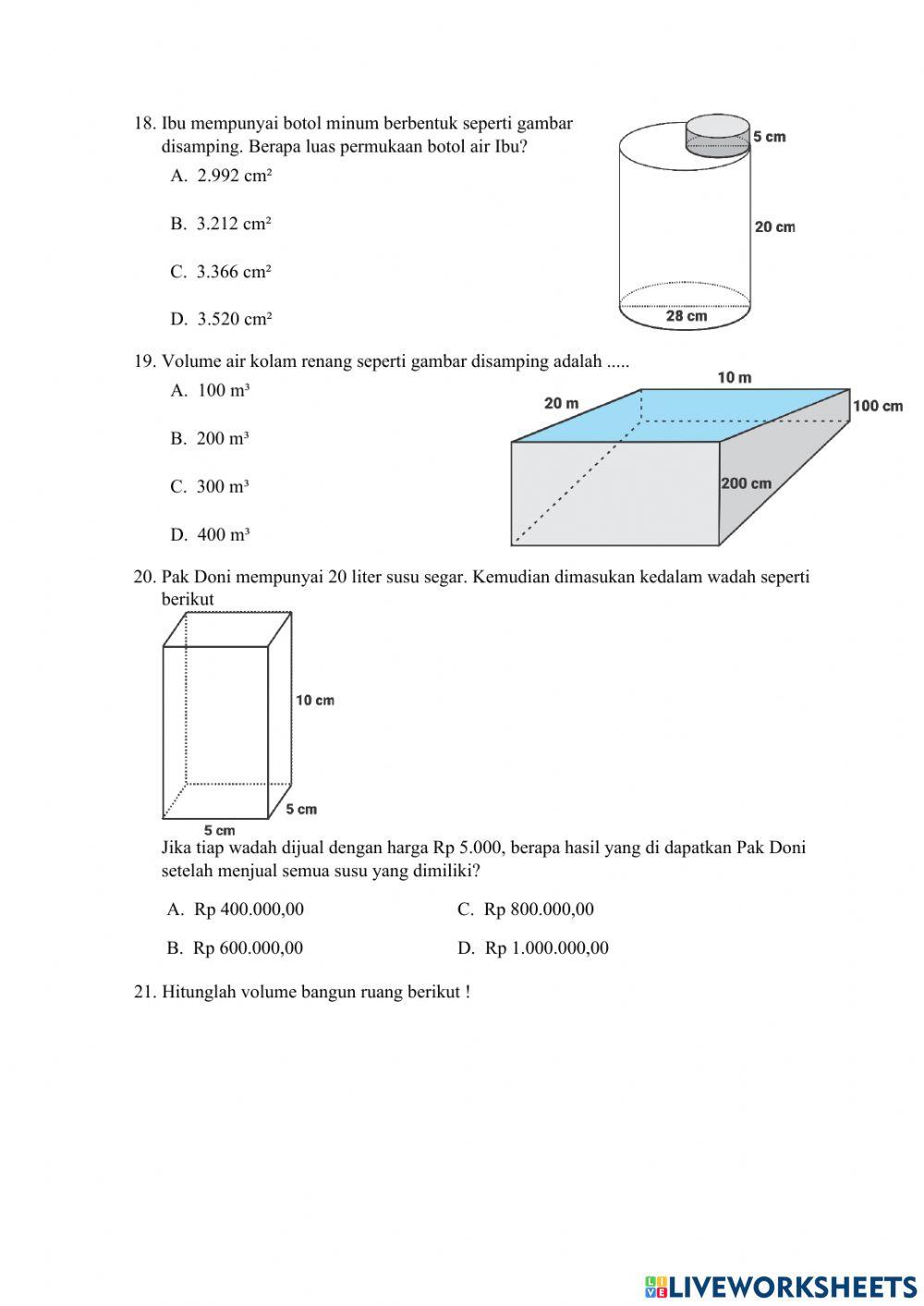 18. Ibu mempunyai botol minum berbentuk seperti gambar disamping. Berapa luas permukaan botol air Ibu?

A. 2.992 cm²

B. 3.212 cm²

C. 3.366 cm²

D. 3.520 cm²

5 cm
20 cm
28 cm

19. Volume air kolam renang seperti gambar disamping adalah .....

A. 100 m³

B. 200 m³

C. 300 m³

D. 400 m³

10 m
20 m
100 cm
200 cm

20. Pak Doni mempunyai 20 liter susu segar. Kemudian dimasukan kedalam wadah seperti berikut

10 cm
5 cm
5 cm

Jika tiap wadah dijual dengan harga Rp 5.000, berapa hasil yang di dapatkan Pak Doni setelah menjual semua susu yang dimiliki?

A. Rp 400.000,00

B. Rp 600.000,00

C. Rp 800.000,00

D. Rp 1.000.000,00

21. Hitunglah volume bangun ruang berikut !

LIVEWORKSHEETS