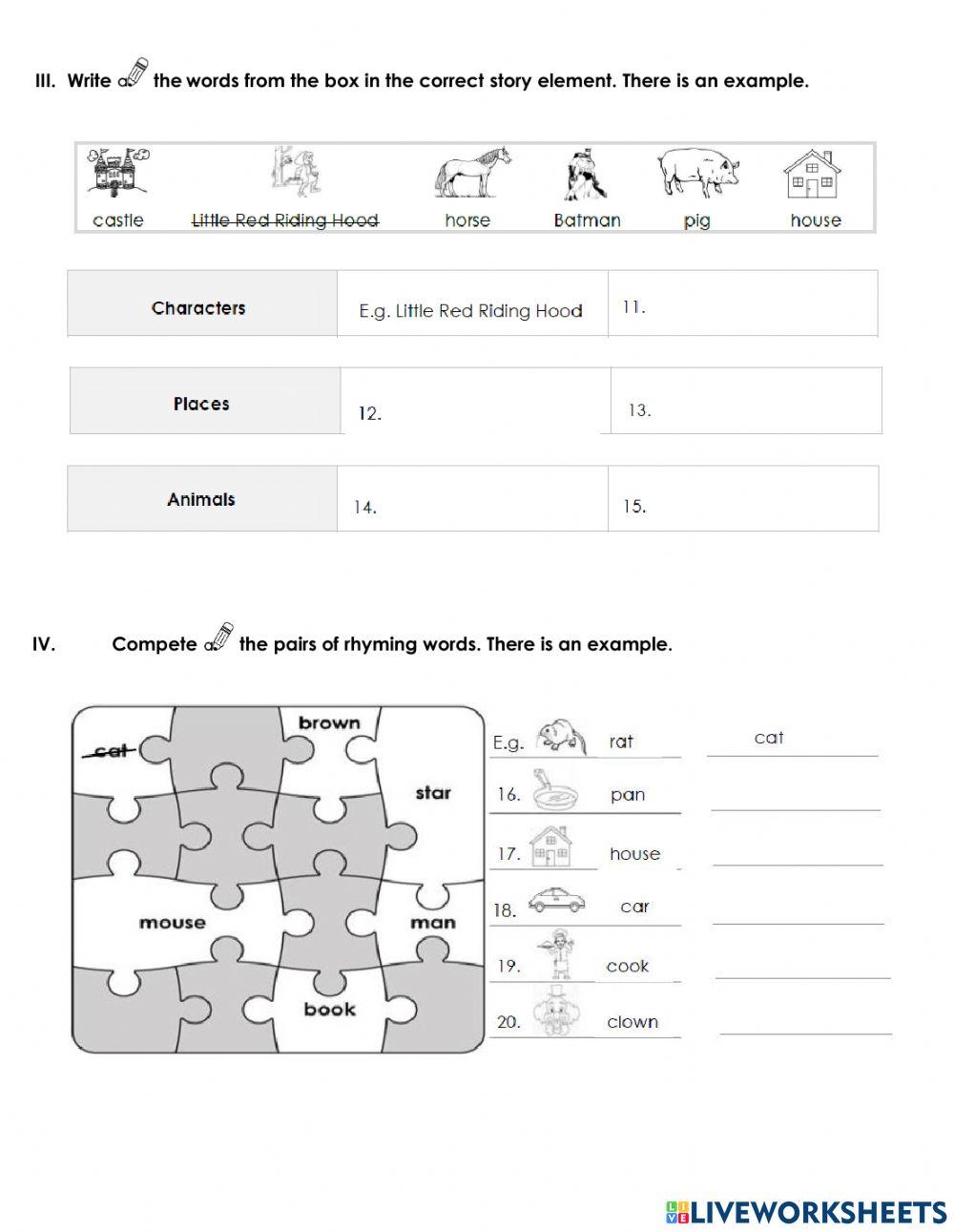 III. Write the words from the box in the correct story element. There is an example.

castle Little Red Riding Hood horse Batman pig house

| Characters | E.g. Little Red Riding Hood | 11. |
|---|---|---|

| Places | 12. | 13. |
|---|---|---|

| Animals | 14. | 15. |
|---|---|---|

IV. Compete the pairs of rhyming words. There is an example.

cat
brown
star
mouse
man
book

E.g. rat cat
16. pan
17. house
18. car
19. cook
20. clown

LIVEWORKSHEETS