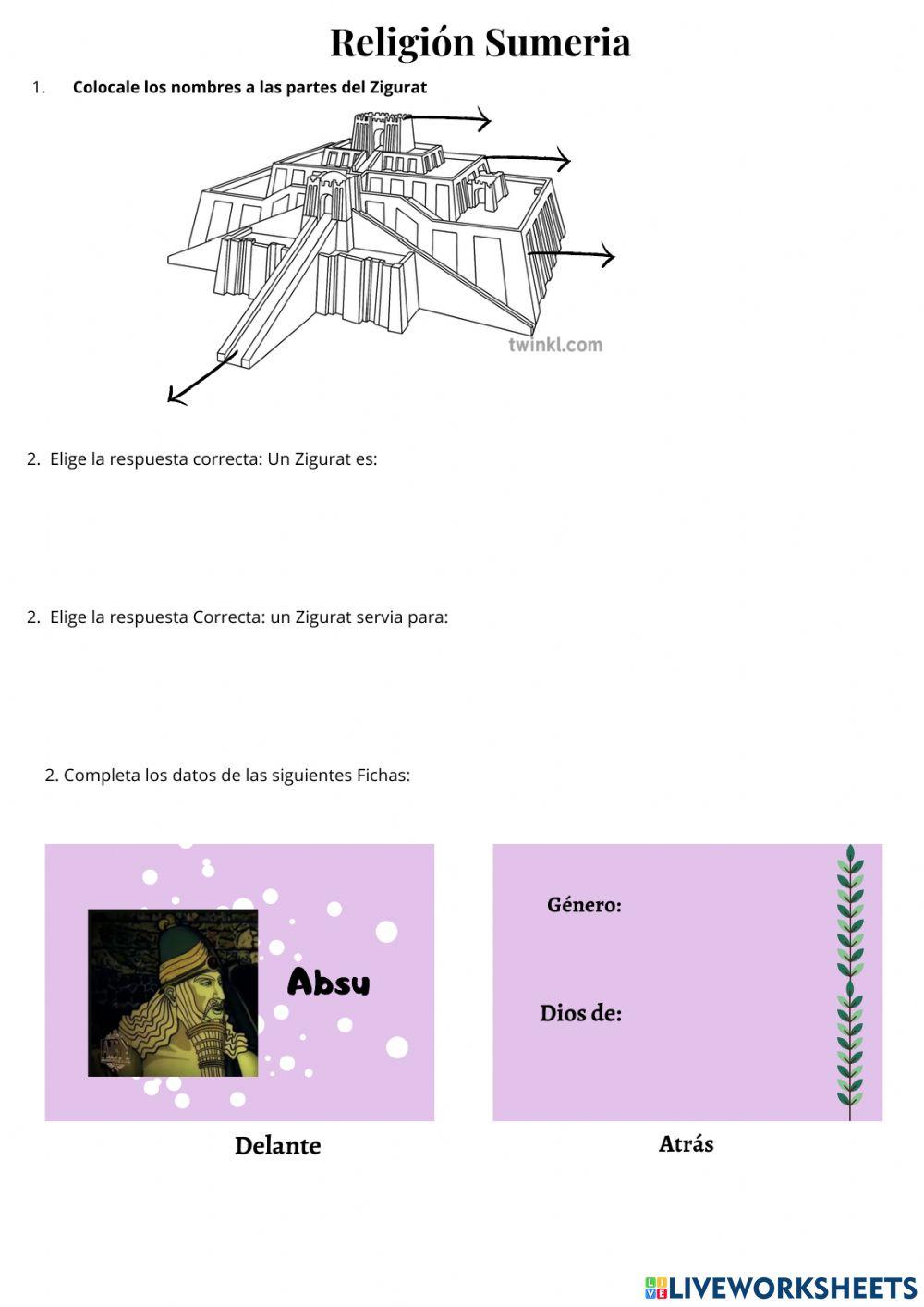 Religión Sumeria

1. Colocale los nombres a las partes del Zigurat

twinkl.com

2. Elige la respuesta correcta: Un Zigurat es:

2. Elige la respuesta Correcta: un Zigurat servia para:

2. Completa los datos de las siguientes Fichas:

Absu

Delante

Género:

Dios de:

Atrás

LIVEWORKSHEETS