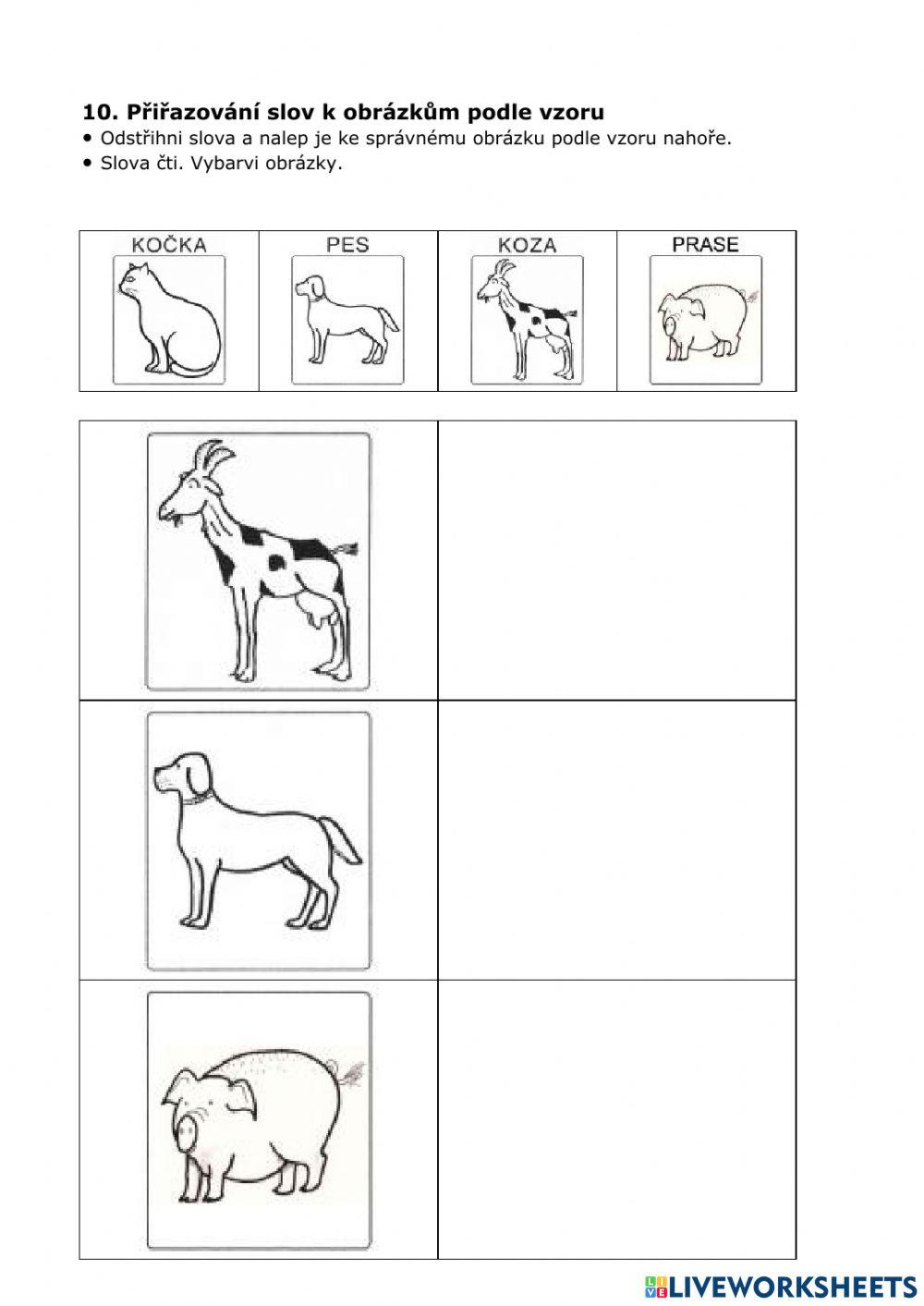 10. Přiřazování slov k obrázkům podle vzoru
• Odstřihni slova a nalep je ke správnému obrázku podle vzoru nahoře.
• Slova čti. Vybarvi obrázky.

| KOČKA | PES | KOZA | PRASE |
|---|---|---|---|

LIVEWORKSHEETS