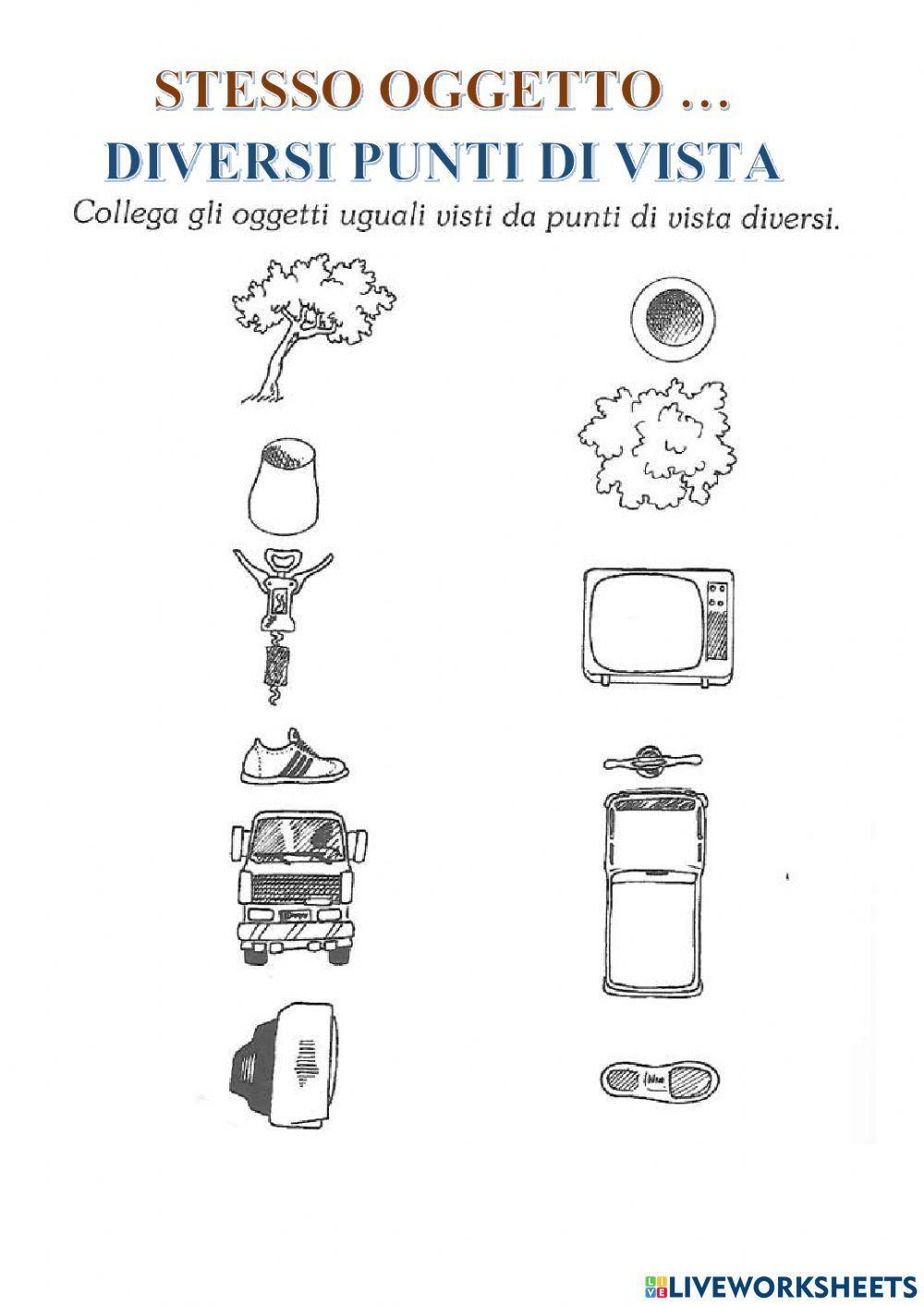 STESSO OGGETTO ...
DIVERSI PUNTI DI VISTA

Collega gli oggetti uguali visti da punti di vista diversi.

LIVEWORKSHEETS