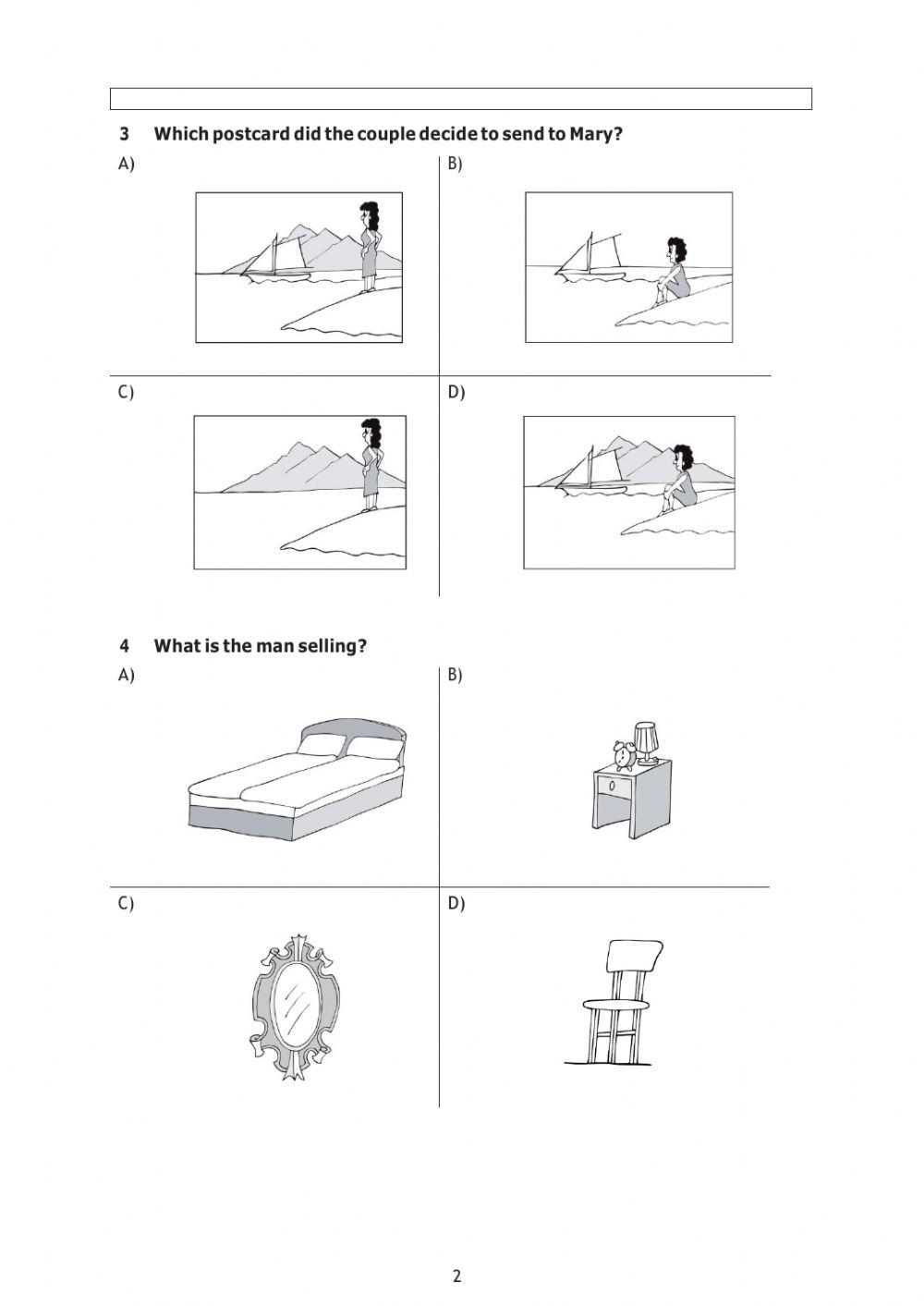 3 Which postcard did the couple decide to send to Mary?

A)

B)

C)

D)

4 What is the man selling?

A)

B)

C)

D)

2